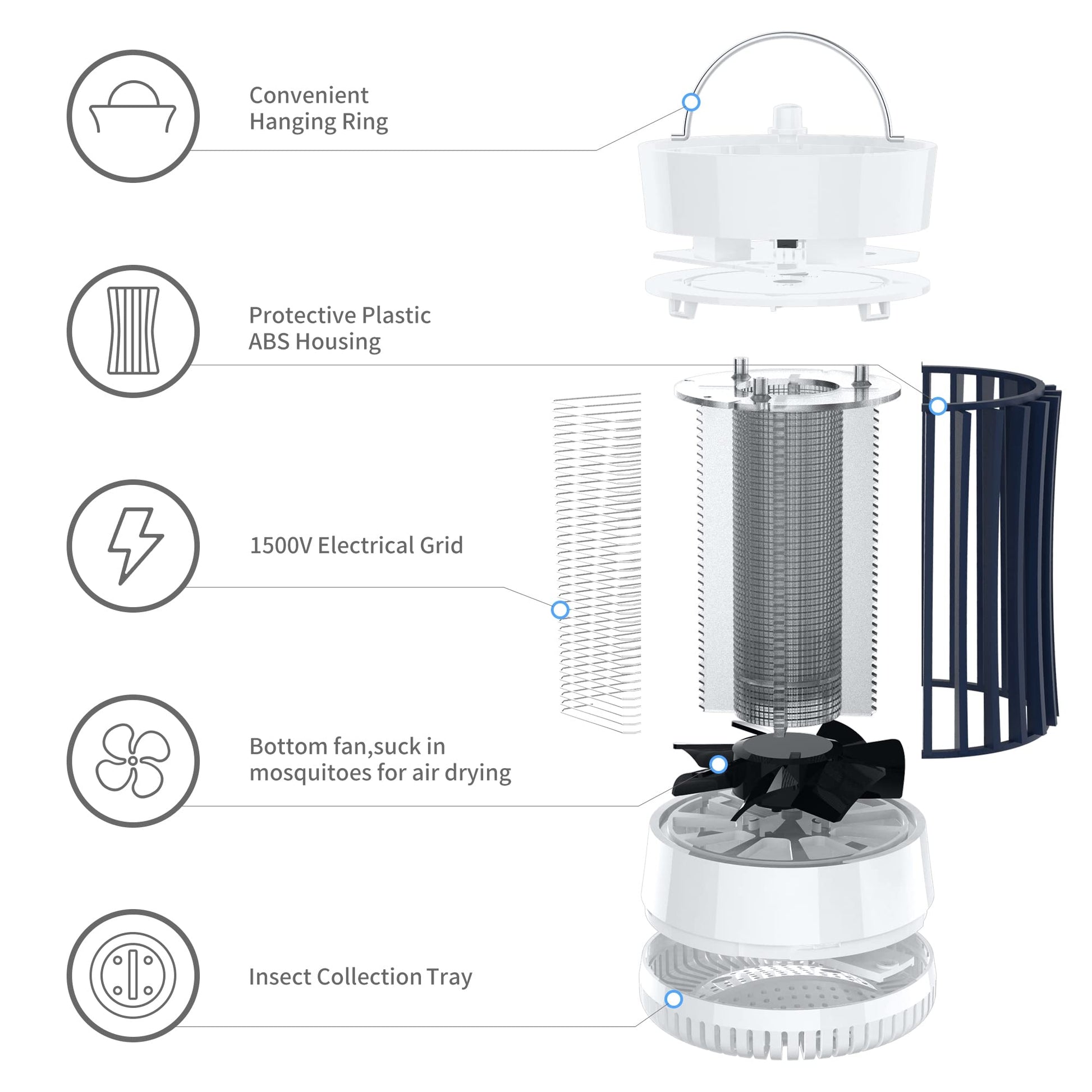 Convenient
Hanging Ring

Protective Plastic
ABS Housing

1500V Electrical Grid

Bottom fan,suck in
mosquitoes for air drying

Insect Collection Tray