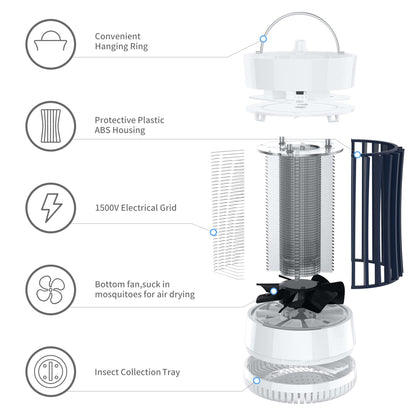 Convenient
Hanging Ring

Protective Plastic
ABS Housing

1500V Electrical Grid

Bottom fan,suck in
mosquitoes for air drying

Insect Collection Tray