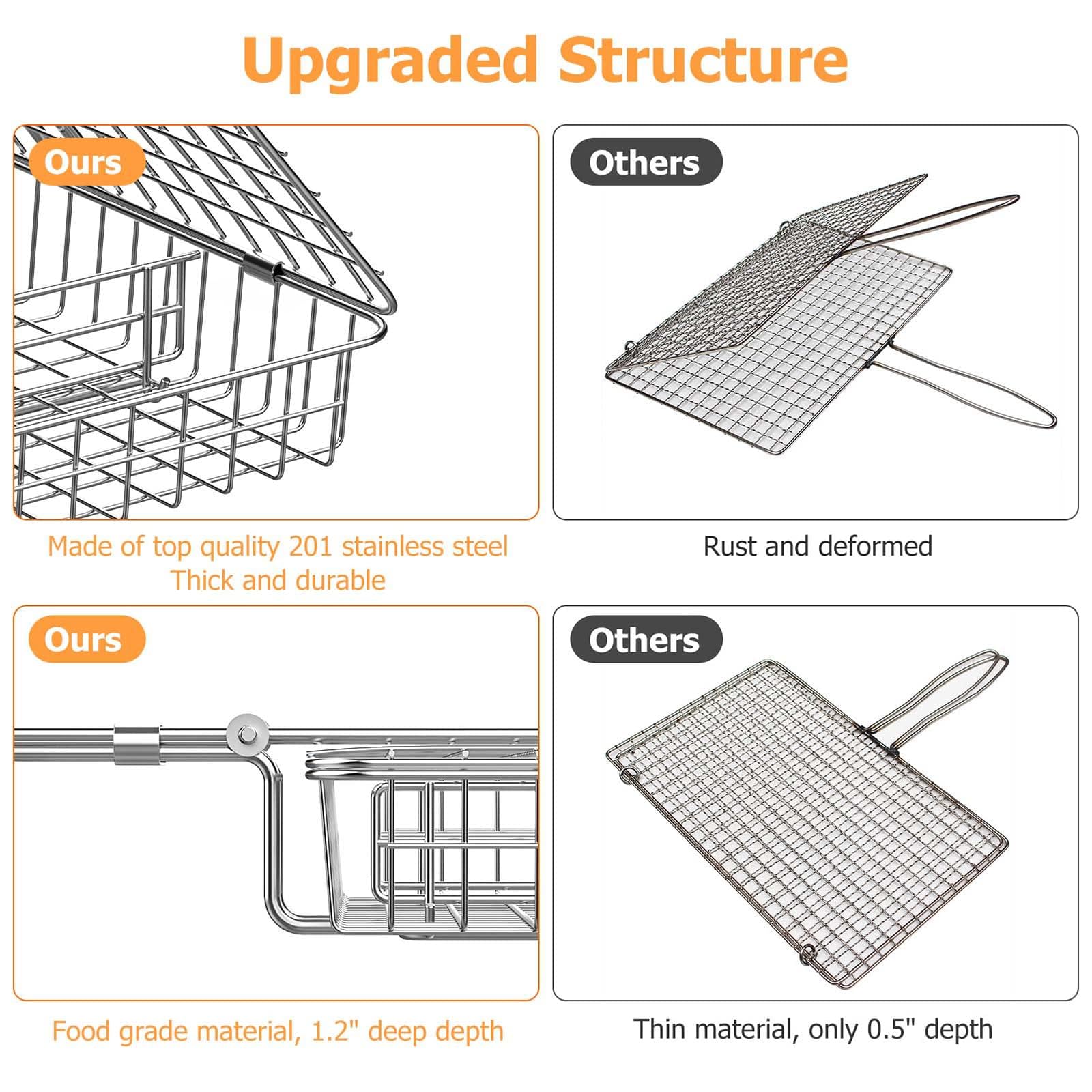 Upgraded Structure

Ours

Made of top quality 201 stainless steel
Thick and durable

Others

Rust and deformed

Ours

Food grade material, 1.2" deep depth

Others

Thin material, only 0.5" depth