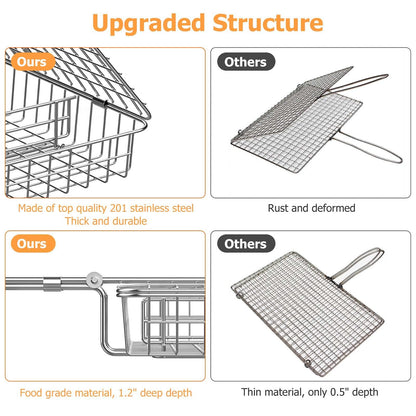 Upgraded Structure

Ours

Made of top quality 201 stainless steel
Thick and durable

Others

Rust and deformed

Ours

Food grade material, 1.2" deep depth

Others

Thin material, only 0.5" depth