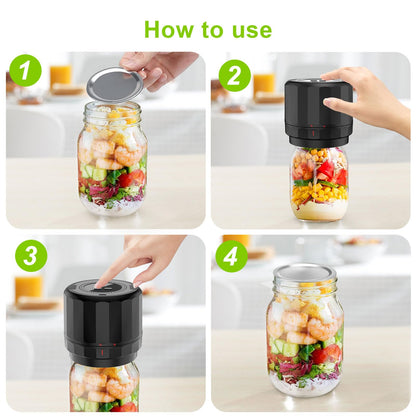 How to use

1

2

3

4