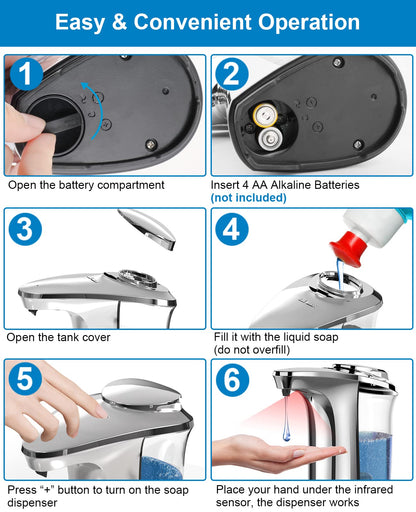 Easy & Convenient Operation

1

Open the battery compartment

2

Insert 4 AA Alkaline Batteries
(not included)

3

Open the tank cover

4

Fill it with the liquid soap
(do not overfill)

5

Press “+” button to turn on the soap dispenser

6

Place your hand under the infrared sensor, the dispenser works