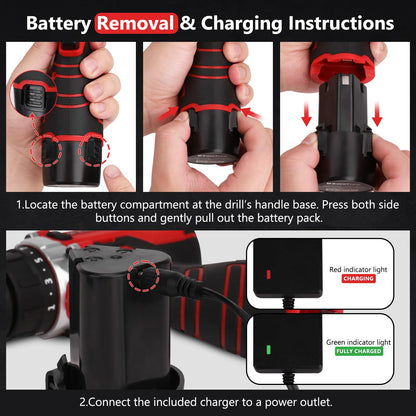 Battery Removal & Charging Instructions

1.Locate the battery compartment at the drill's handle base. Press both side buttons and gently pull out the battery pack.

1 · 3 · 5

Red indicator light
CHARGING

Green indicator light
FULLY CHARGED

2.Connect the included charger to a power outlet.