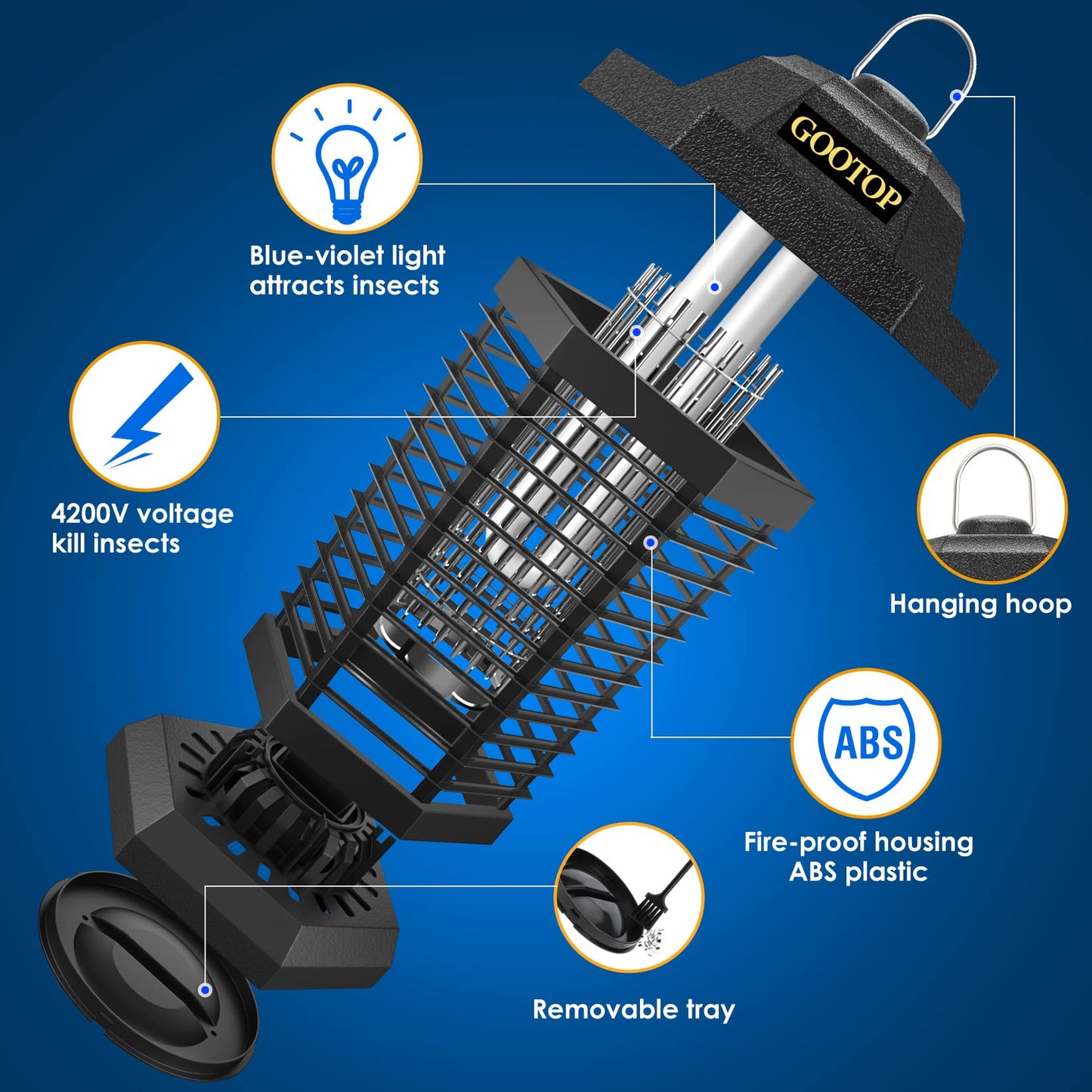 GOOTOP

Blue-violet light attracts insects

4200V voltage kill insects

Hanging hoop

ABS

Fire-proof housing ABS plastic

Removable tray