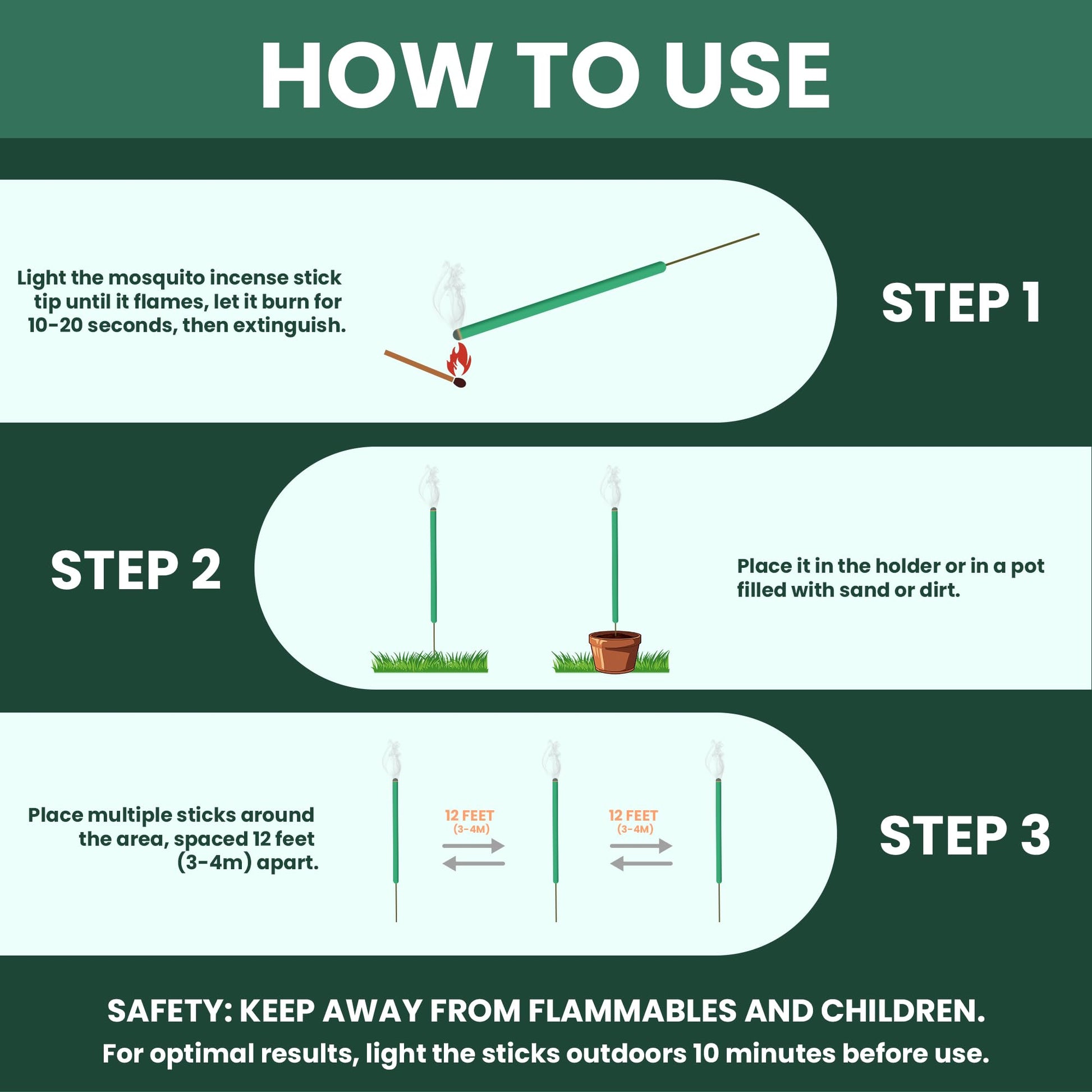 HOW TO USE

Light the mosquito incense stick tip until it flames, let it burn for 10-20 seconds, then extinguish.

STEP 1

STEP 2

Place it in the holder or in a pot filled with sand or dirt.

Place multiple sticks around the area, spaced 12 feet (3-4m) apart.

12 FEET
(3-4M)

12 FEET
(3-4M)

STEP 3

SAFETY: KEEP AWAY FROM FLAMMABLES AND CHILDREN.
For optimal results, light the sticks outdoors 10 minutes before use.