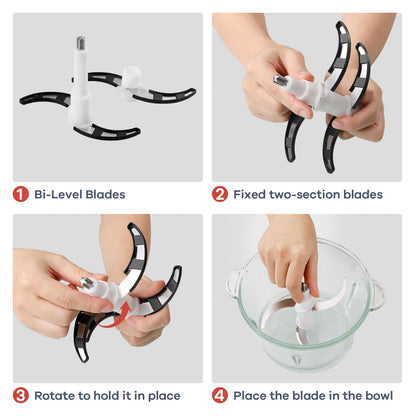 1 Bi-Level Blades

2 Fixed two-section blades

3 Rotate to hold it in place

4 Place the blade in the bowl