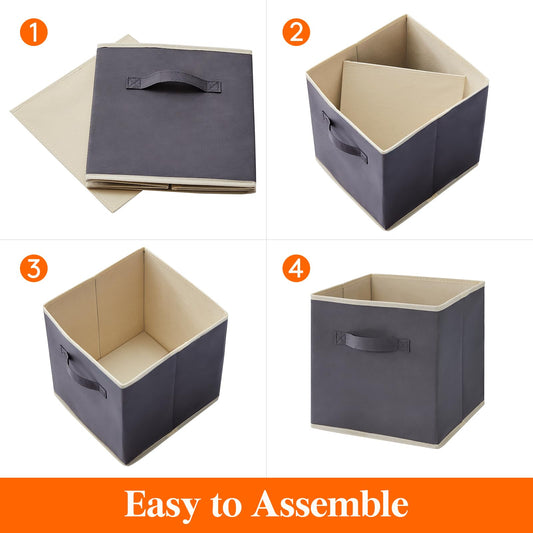 1

2

3

4

Easy to Assemble