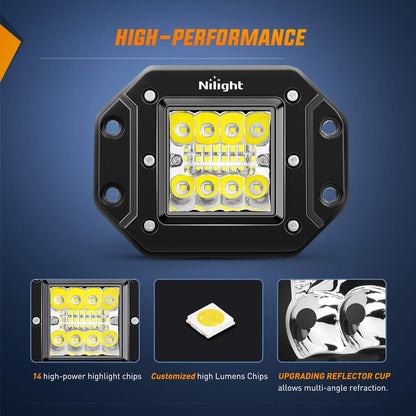 HIGH-PERFORMANCE

Nilight

14 high-power highlight chips

Customized high Lumens Chips

UPGRADING REFLECTOR CUP allows multi-angle refraction.