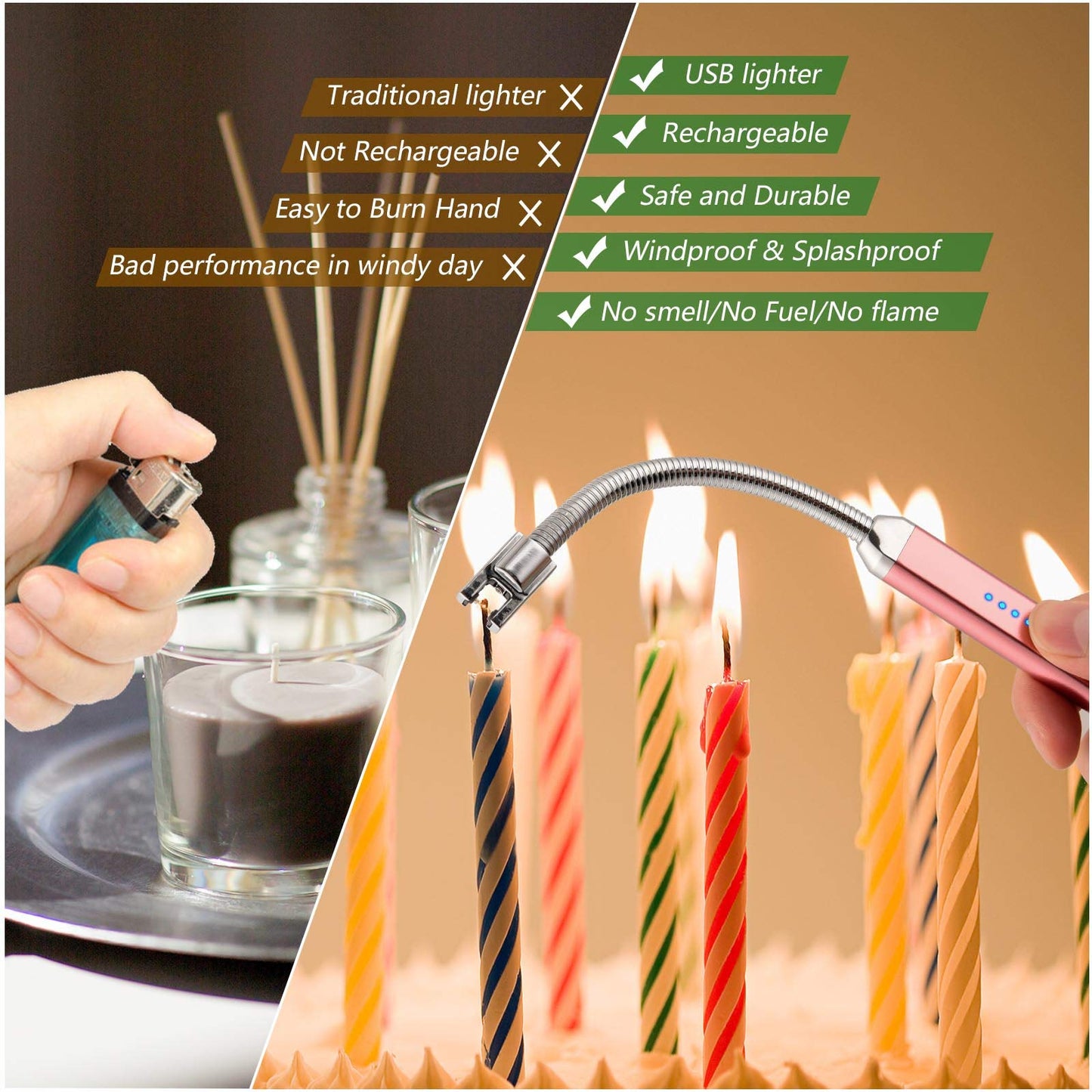 Traditional lighter ✗
Not Rechargeable ✗
Easy to Burn Hand ✗
Bad performance in windy day ✗

✓ USB lighter
✓ Rechargeable
✓ Safe and Durable
✓ Windproof & Splashproof
✓ No smell/No Fuel/No flame