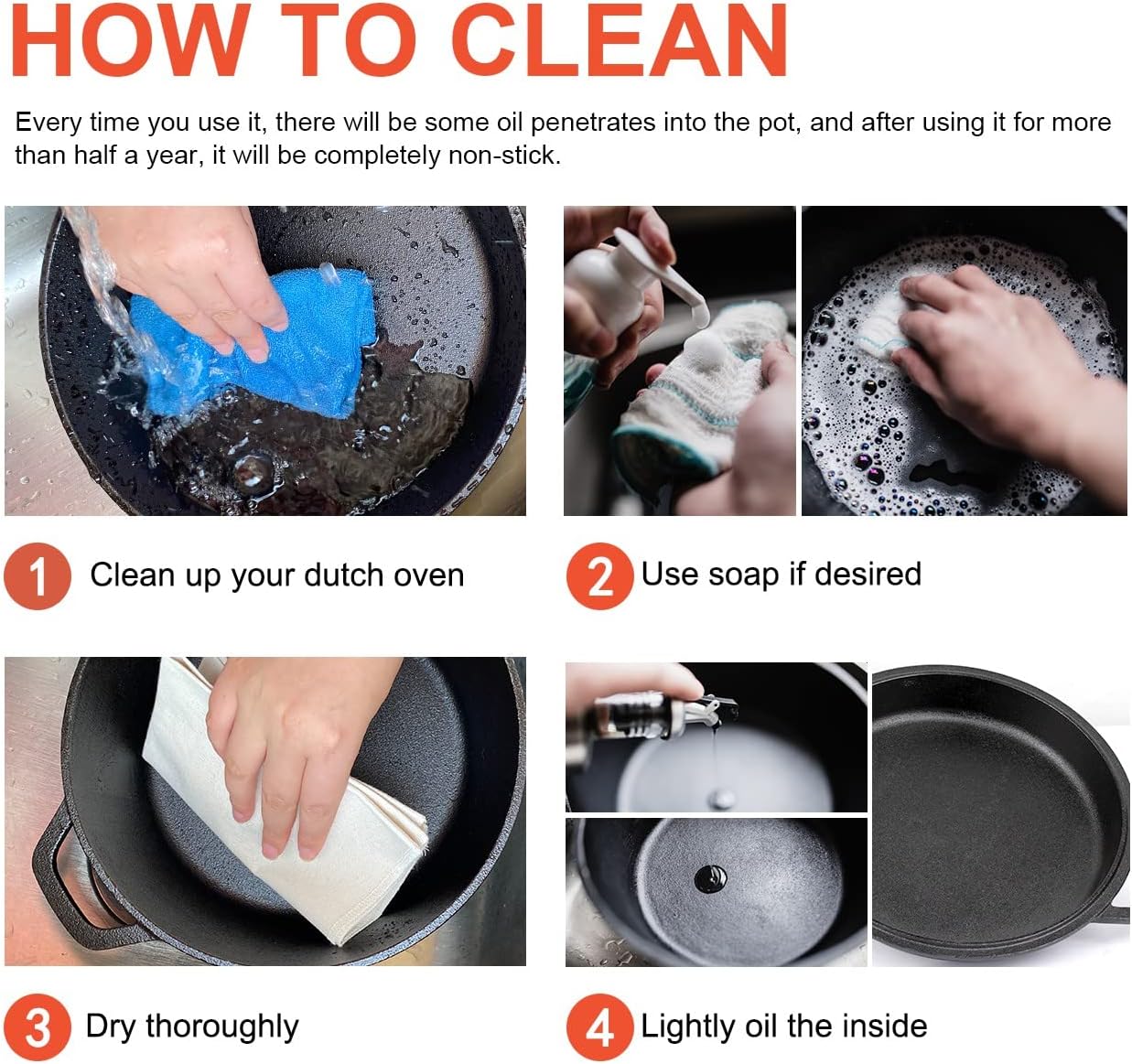 HOW TO CLEAN

Every time you use it, there will be some oil penetrates into the pot, and after using it for more than half a year, it will be completely non-stick.

1 Clean up your dutch oven

2 Use soap if desired

3 Dry thoroughly

4 Lightly oil the inside