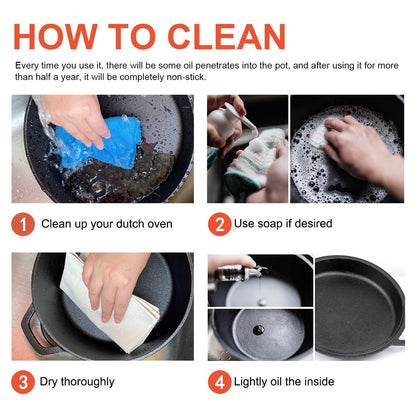 HOW TO CLEAN

Every time you use it, there will be some oil penetrates into the pot, and after using it for more than half a year, it will be completely non-stick.

1 Clean up your dutch oven

2 Use soap if desired

3 Dry thoroughly

4 Lightly oil the inside