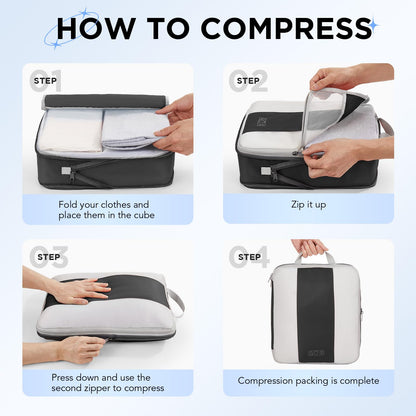 HOW TO COMPRESS

01 STEP

Fold your clothes and place them in the cube

02 STEP

Zip it up

03 STEP

Press down and use the second zipper to compress

04 STEP

Compression packing is complete