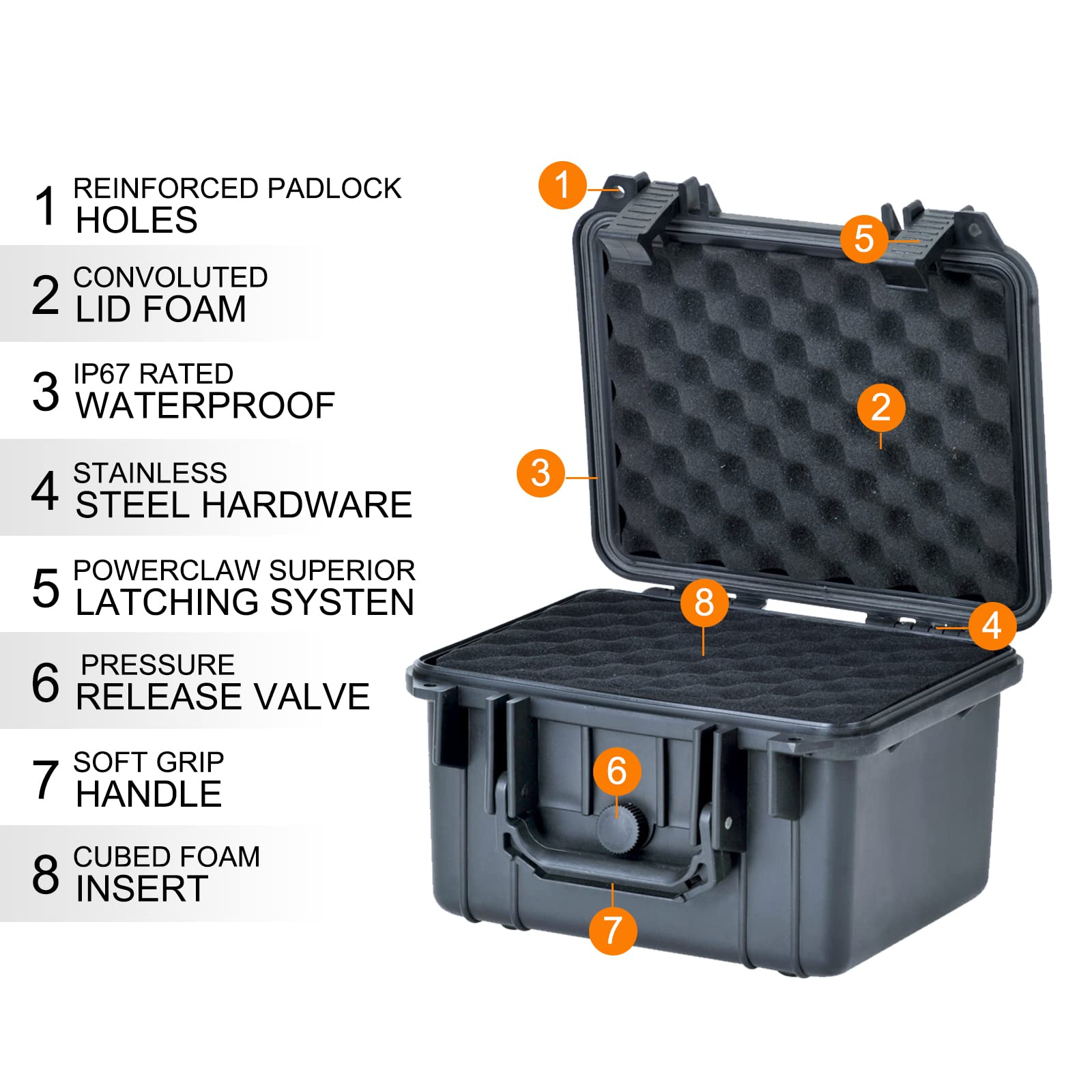 1 REINFORCED PADLOCK HOLES

2 CONVOLUTED LID FOAM

3 IP67 RATED WATERPROOF

4 STAINLESS STEEL HARDWARE

5 POWERCLAW SUPERIOR LATCHING SYSTEN

6 PRESSURE RELEASE VALVE

7 SOFT GRIP HANDLE

8 CUBED FOAM INSERT

1
5
2
3
8
4
6
7