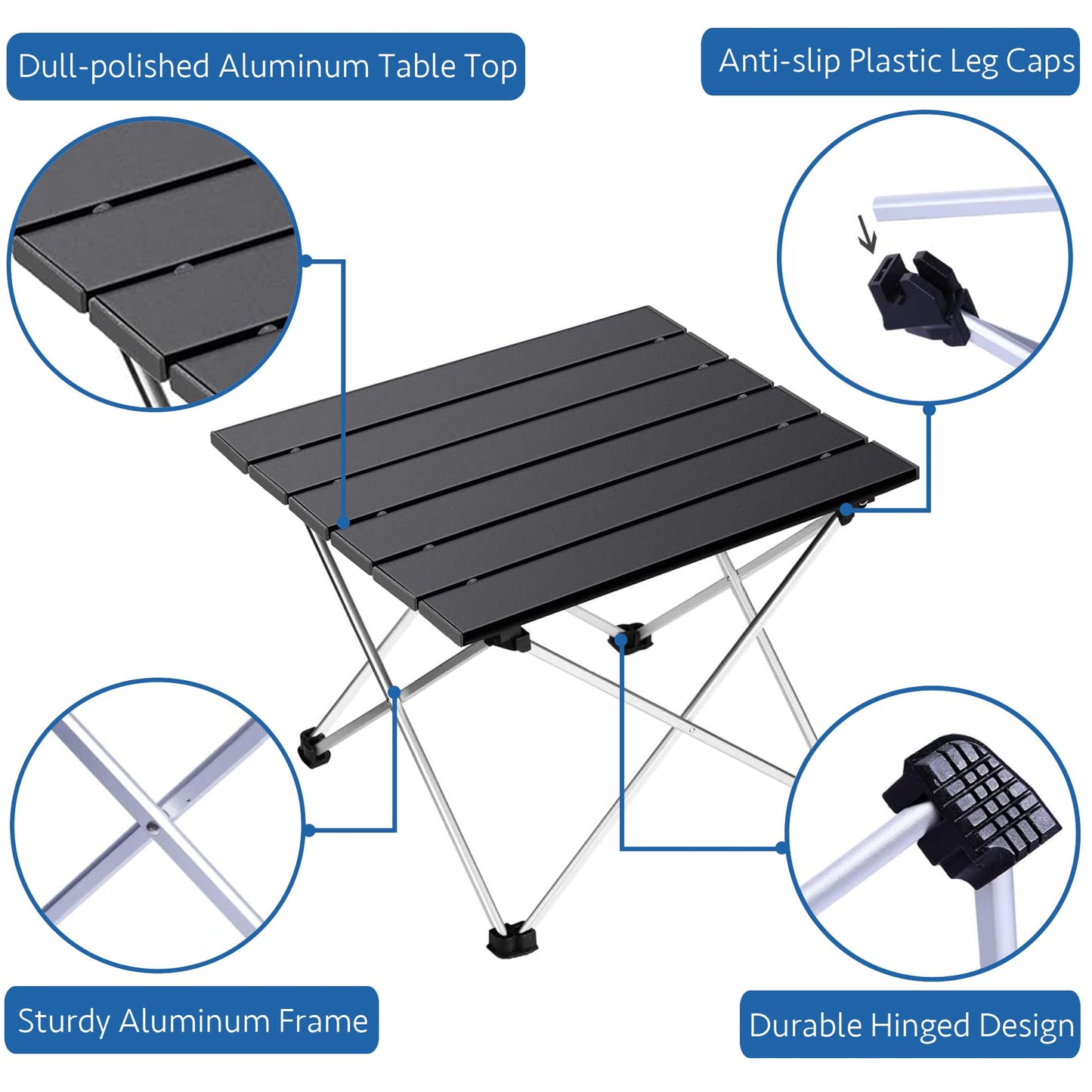 Dull-polished Aluminum Table Top

Anti-slip Plastic Leg Caps

Sturdy Aluminum Frame

Durable Hinged Design