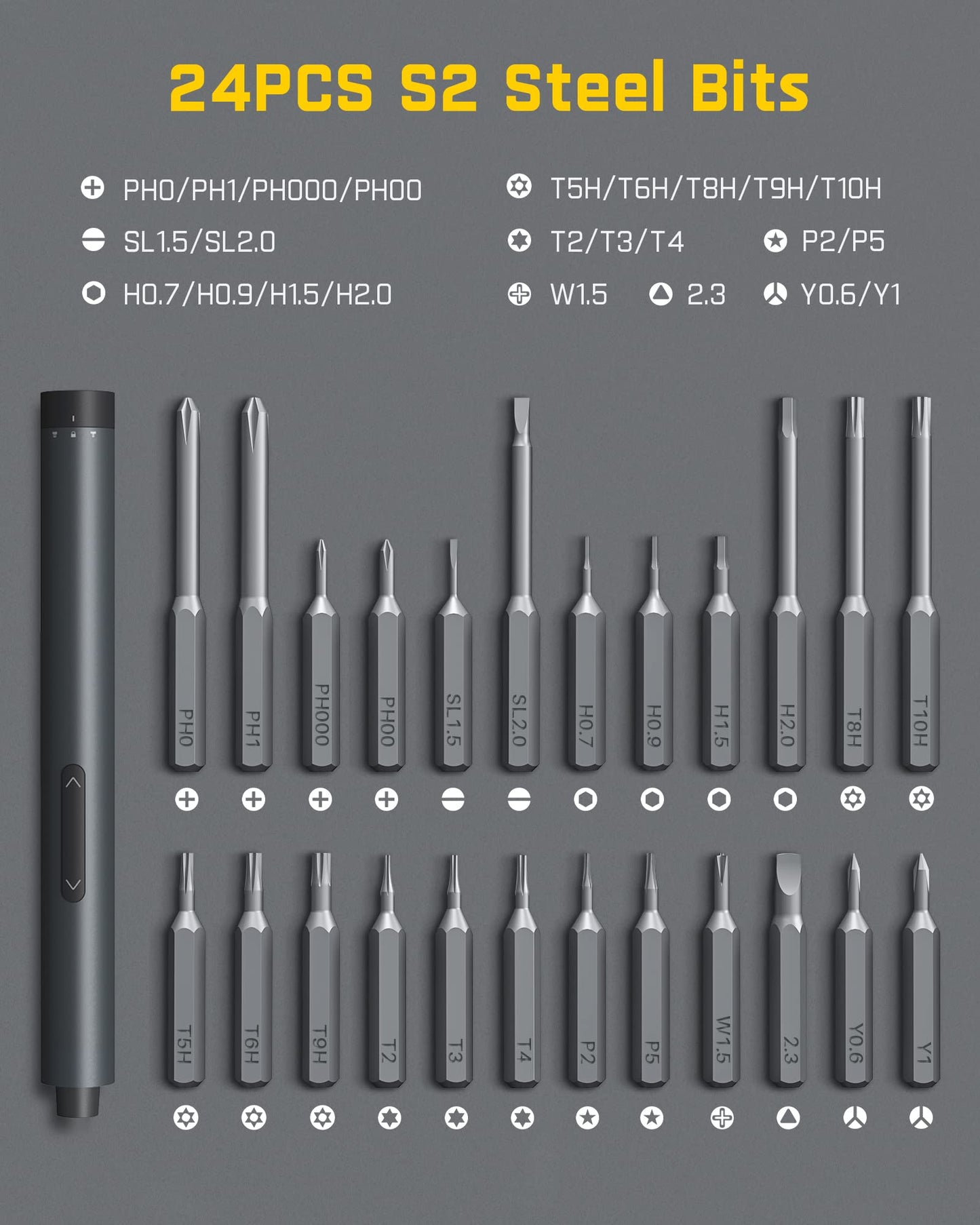 24PCS S2 Steel Bits

PH0/PH1/PH000/PH00
SL1.5/SL2.0
H0.7/H0.9/H1.5/H2.0

T5H/T6H/T8H/T9H/T10H
T2/T3/T4
P2/P5
W1.5
2.3
Y0.6/Y1

PH0 PH1 PH000 PH00 SL1.5 SL2.0 H0.7 H0.9 H1.5 H2.0 T8H T10H

T5H T6H T9H T2 T3 T4 P2 P5 W1.5 2.3 Y0.6 Y1