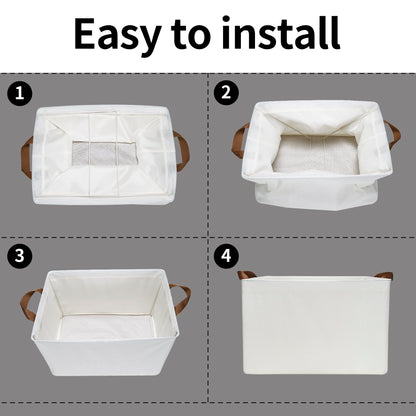 Easy to install

1

2

3

4