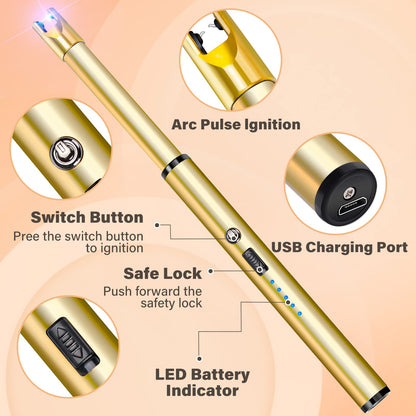 Arc Pulse Ignition

Switch Button
Pree the switch button to ignition

USB Charging Port

Safe Lock
Push forward the safety lock

LED Battery Indicator