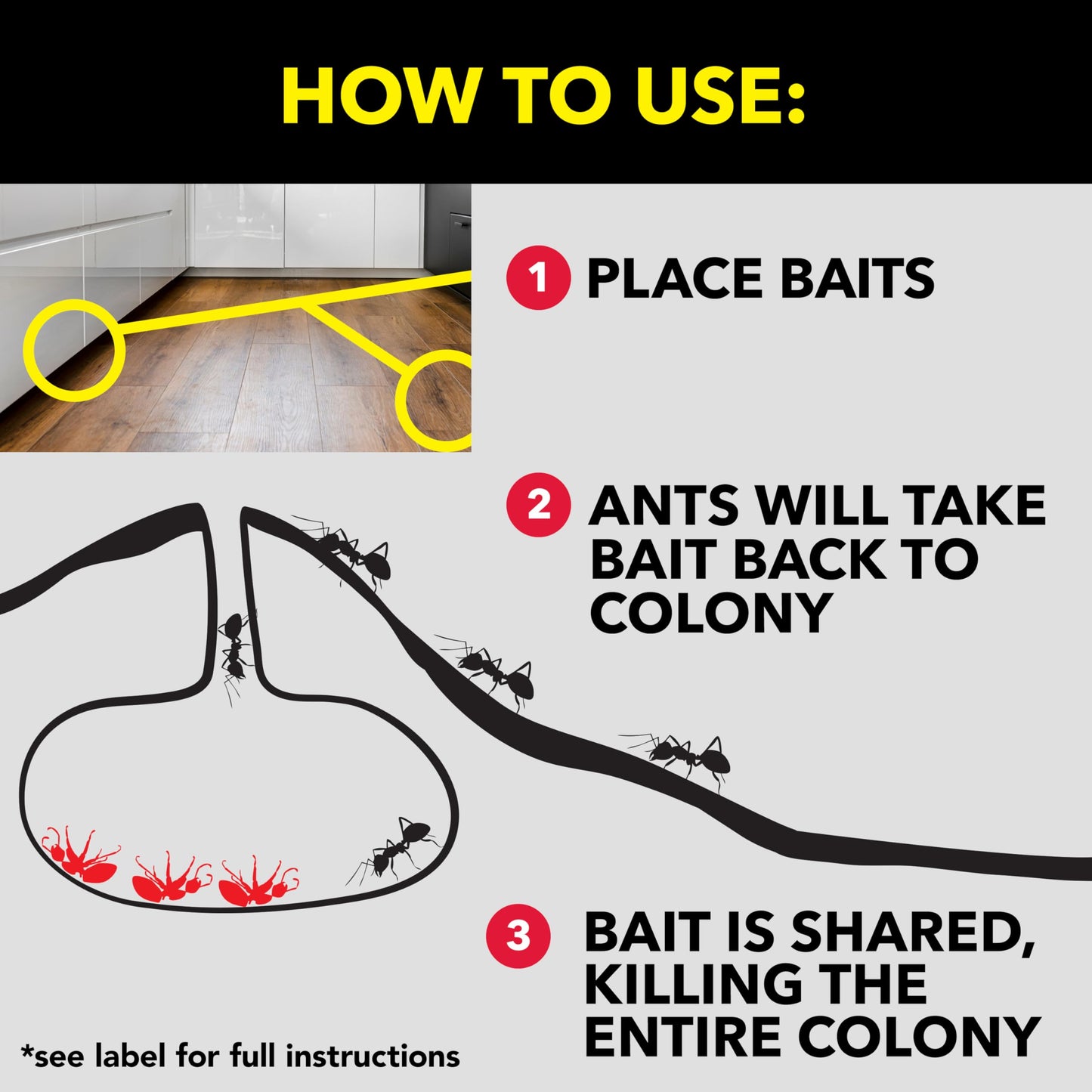 HOW TO USE:

1 PLACE BAITS

2 ANTS WILL TAKE BAIT BACK TO COLONY

3 BAIT IS SHARED, KILLING THE ENTIRE COLONY

*see label for full instructions