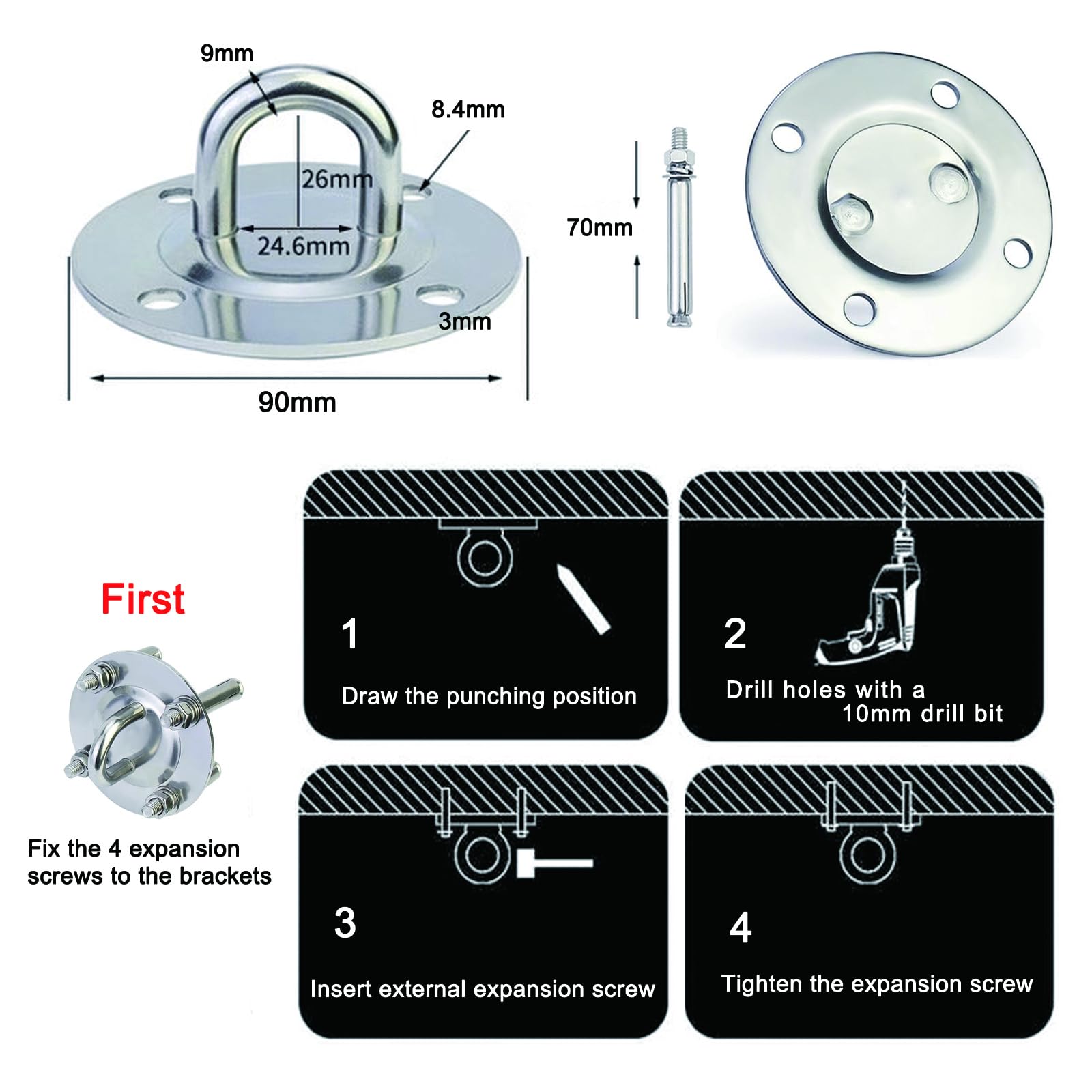 9mm
8.4mm
26mm
24.6mm
3mm
90mm
70mm

First

Fix the 4 expansion screws to the brackets

1
Draw the punching position

2
Drill holes with a 10mm drill bit

3
Insert external expansion screw

4
Tighten the expansion screw