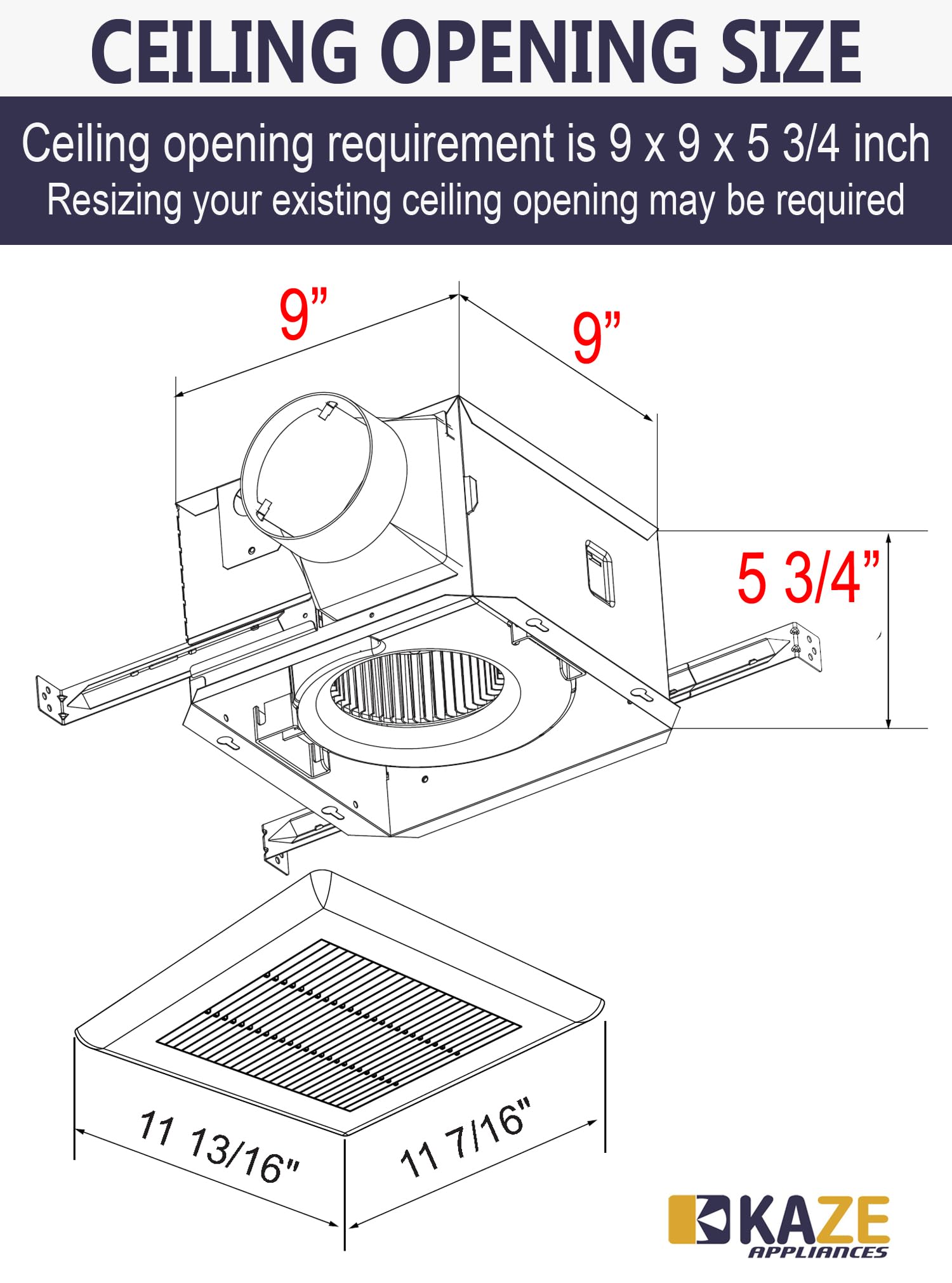 CEILING OPENING SIZE

Ceiling opening requirement is 9 x 9 x 5 3/4 inch
Resizing your existing ceiling opening may be required

9”

9”

5 3/4”

11 13/16"

11 7/16"

KAZE
APPLIANCES