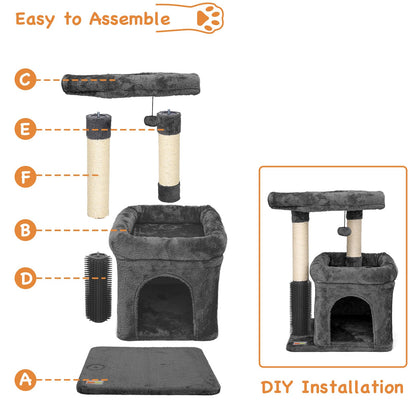 Easy to Assemble

C

E

F

B

D

A

DIY Installation