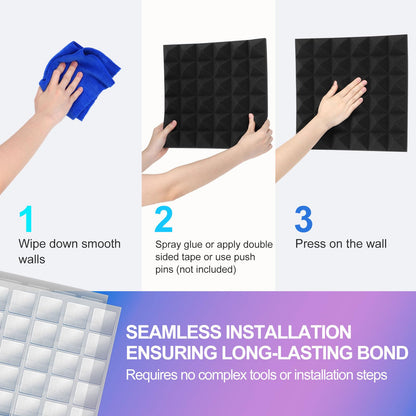 1
Wipe down smooth walls

2
Spray glue or apply double sided tape or use push pins (not included)

3
Press on the wall

SEAMLESS INSTALLATION ENSURING LONG-LASTING BOND
Requires no complex tools or installation steps