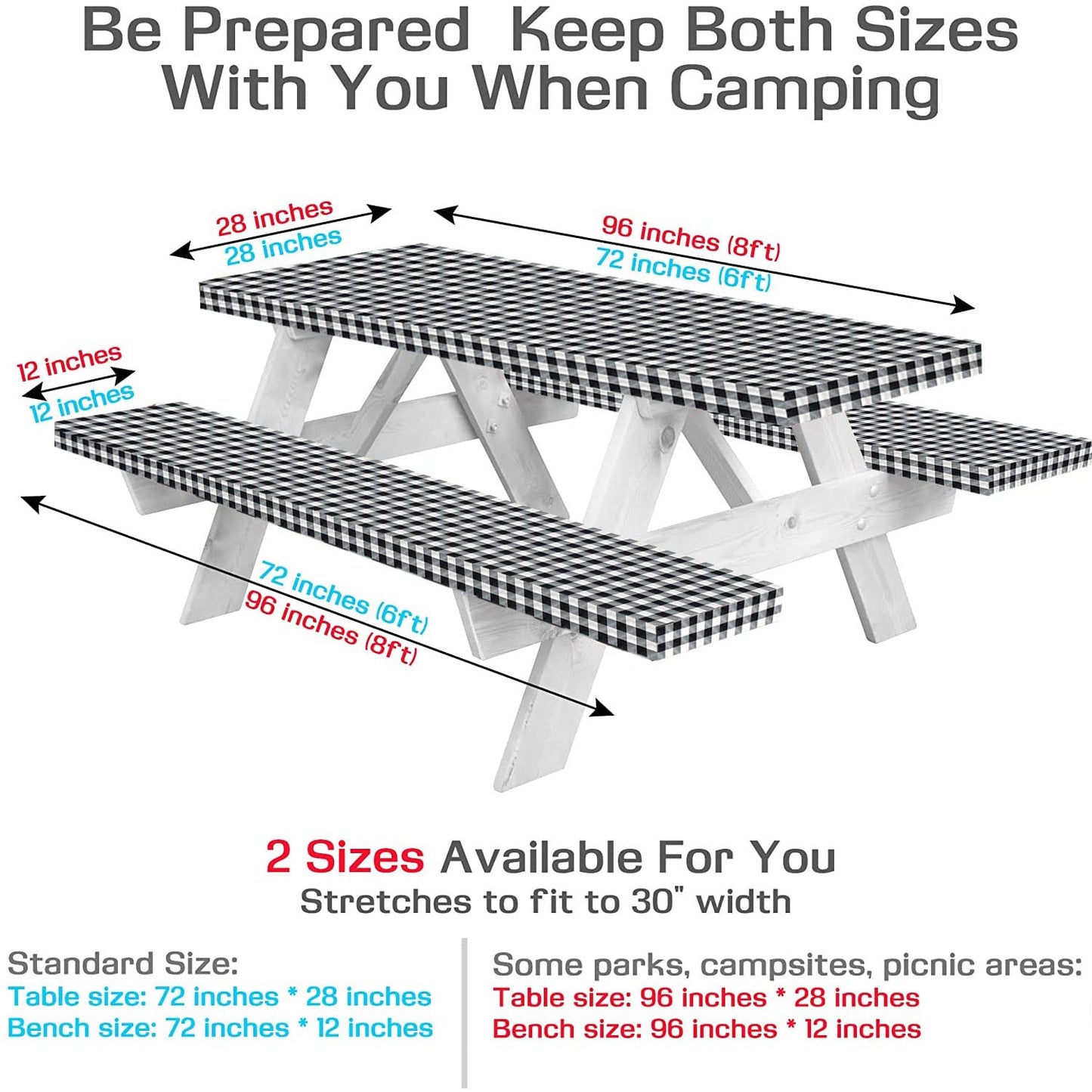 Be Prepared  Keep Both Sizes With You When Camping

28 inches
28 inches

96 inches (8ft)
72 inches (6ft)

12 inches
12 inches

72 inches (6ft)
96 inches (8ft)

2 Sizes Available For You
Stretches to fit to 30" width

Standard Size:
Table size: 72 inches * 28 inches
Bench size: 72 inches * 12 inches

Some parks, campsites, picnic areas:
Table size: 96 inches * 28 inches
Bench size: 96 inches * 12 inches