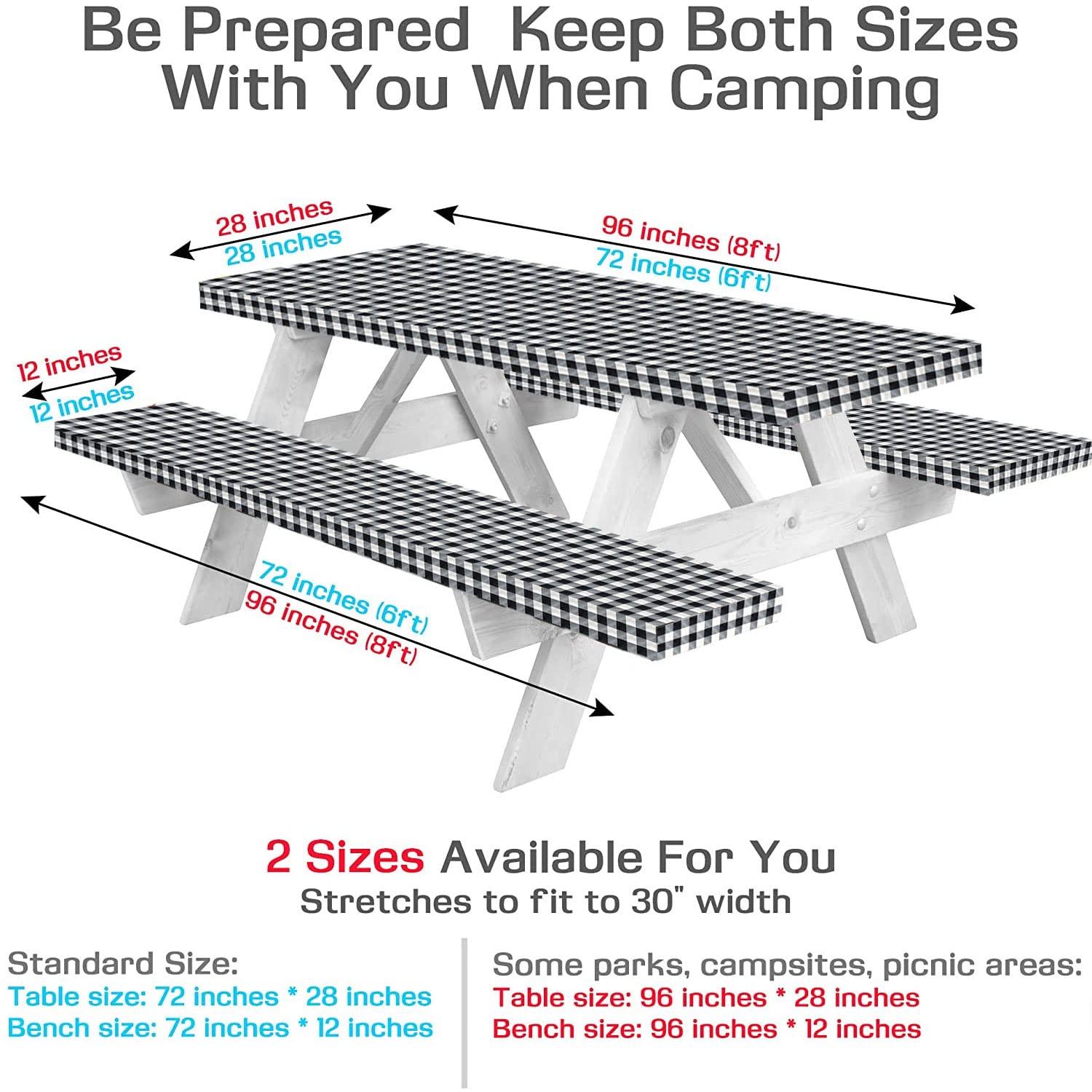 Be Prepared  Keep Both Sizes With You When Camping

28 inches
28 inches

96 inches (8ft)
72 inches (6ft)

12 inches
12 inches

72 inches (6ft)
96 inches (8ft)

2 Sizes Available For You
Stretches to fit to 30" width

Standard Size:
Table size: 72 inches * 28 inches
Bench size: 72 inches * 12 inches

Some parks, campsites, picnic areas:
Table size: 96 inches * 28 inches
Bench size: 96 inches * 12 inches