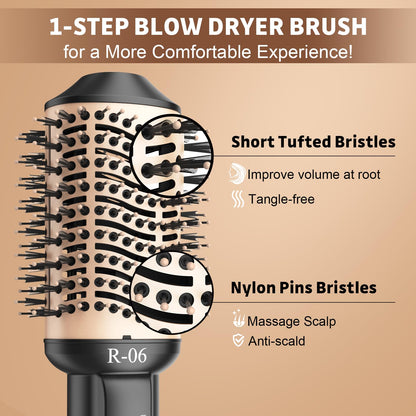 1-STEP BLOW DRYER BRUSH
for a More Comfortable Experience!

Short Tufted Bristles

Improve volume at root

Tangle-free

Nylon Pins Bristles

Massage Scalp

Anti-scald

R-06