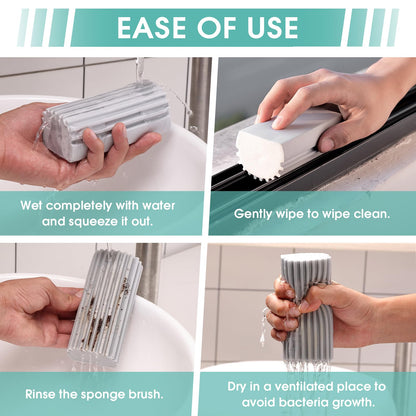 EASE OF USE

Wet completely with water and squeeze it out.

Gently wipe to wipe clean.

Rinse the sponge brush.

Dry in a ventilated place to avoid bacteria growth.