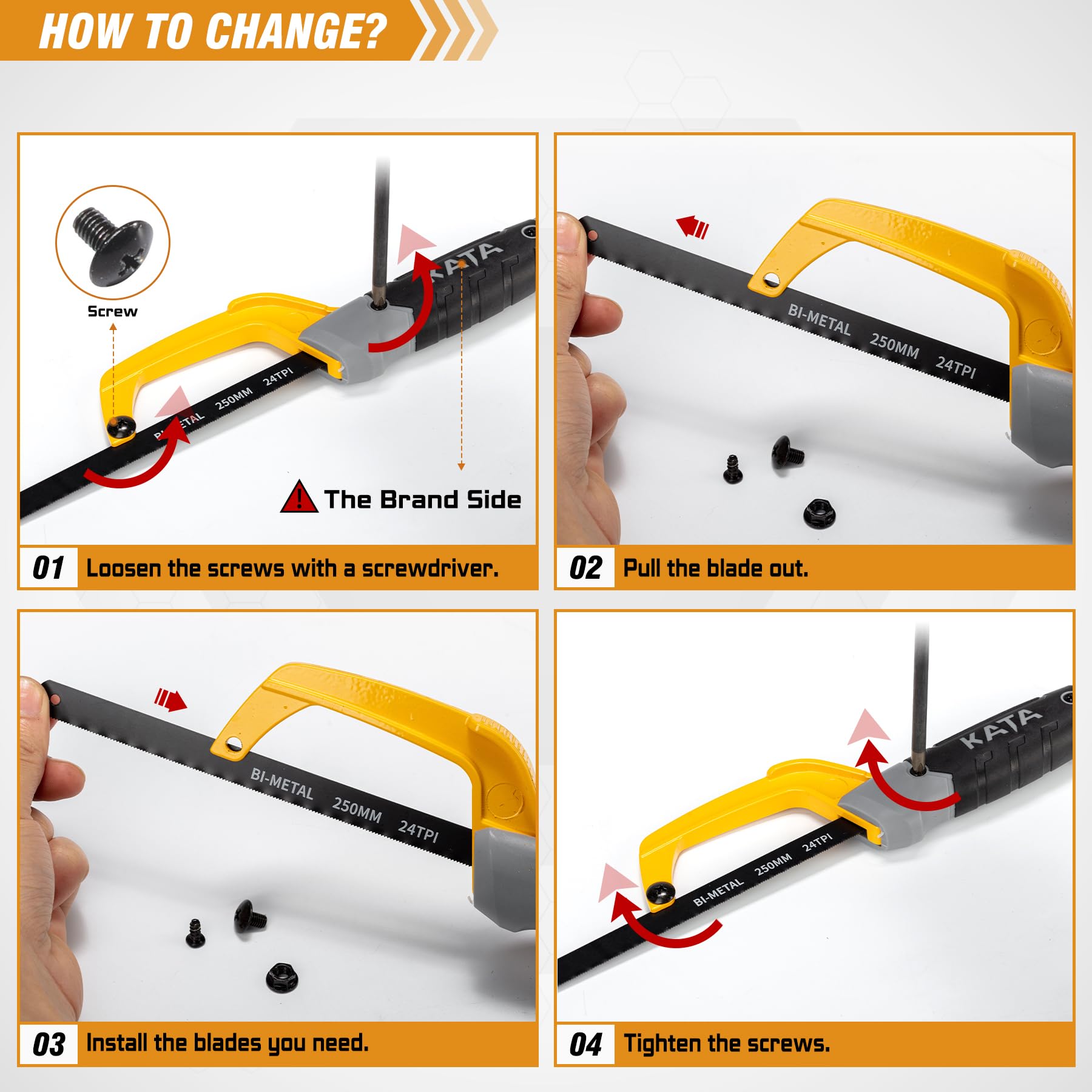 HOW TO CHANGE?

Screw

KATA

BI-METAL 250MM 24TPI

The Brand Side

01 Loosen the screws with a screwdriver.

BI-METAL 250MM 24TPI

02 Pull the blade out.

BI-METAL 250MM 24TPI

03 Install the blades you need.

KATA

BI-METAL 250MM 24TPI

04 Tighten the screws.