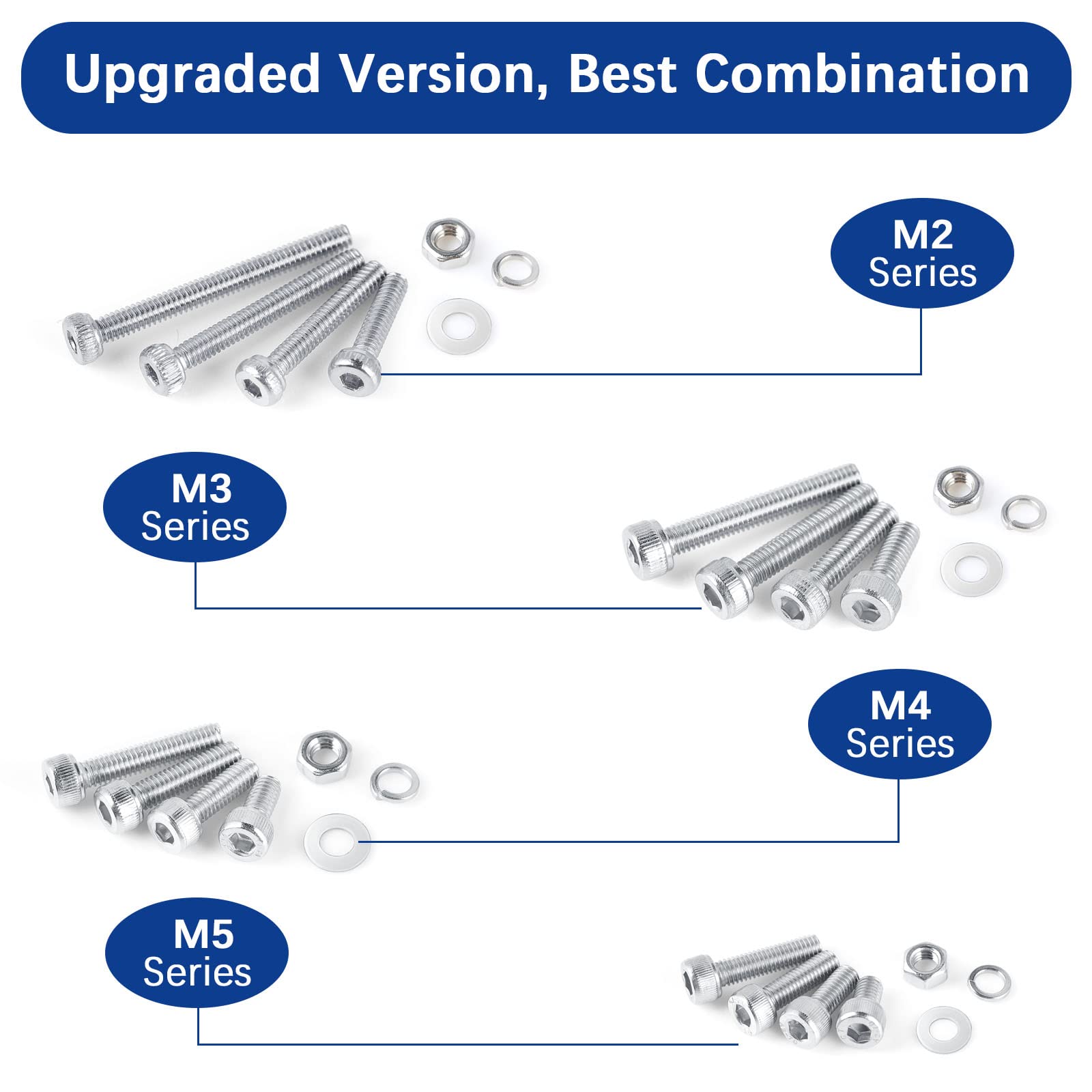 Upgraded Version, Best Combination

M2
Series

M3
Series

M4
Series

M5
Series