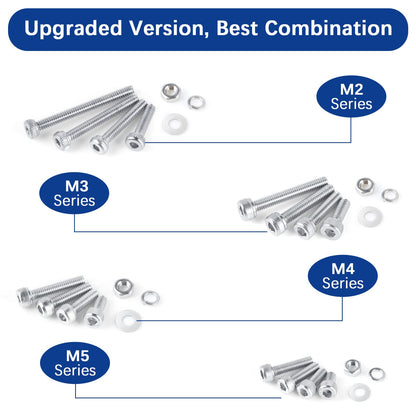 Upgraded Version, Best Combination

M2
Series

M3
Series

M4
Series

M5
Series