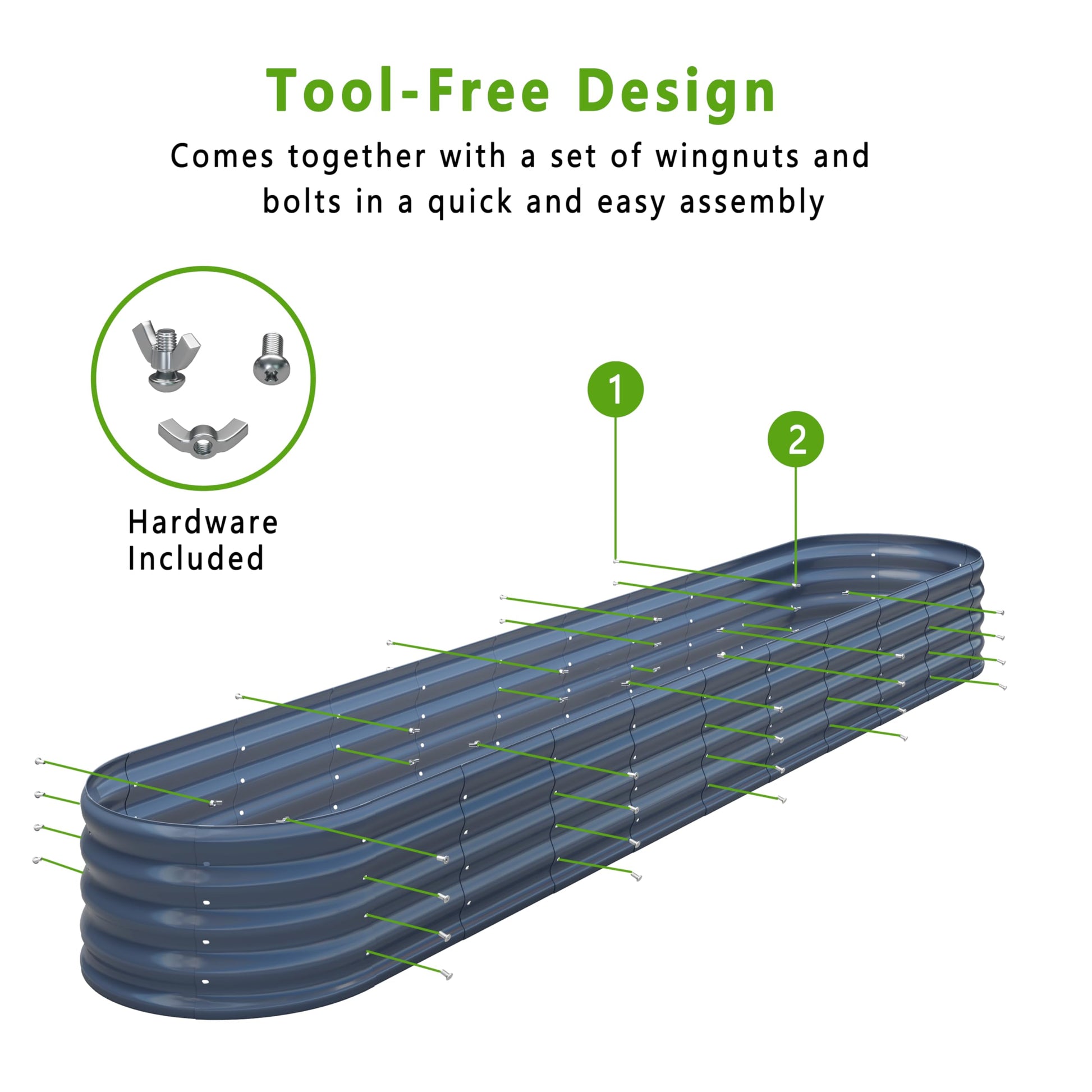 Tool-Free Design

Comes together with a set of wingnuts and bolts in a quick and easy assembly

Hardware Included

1

2