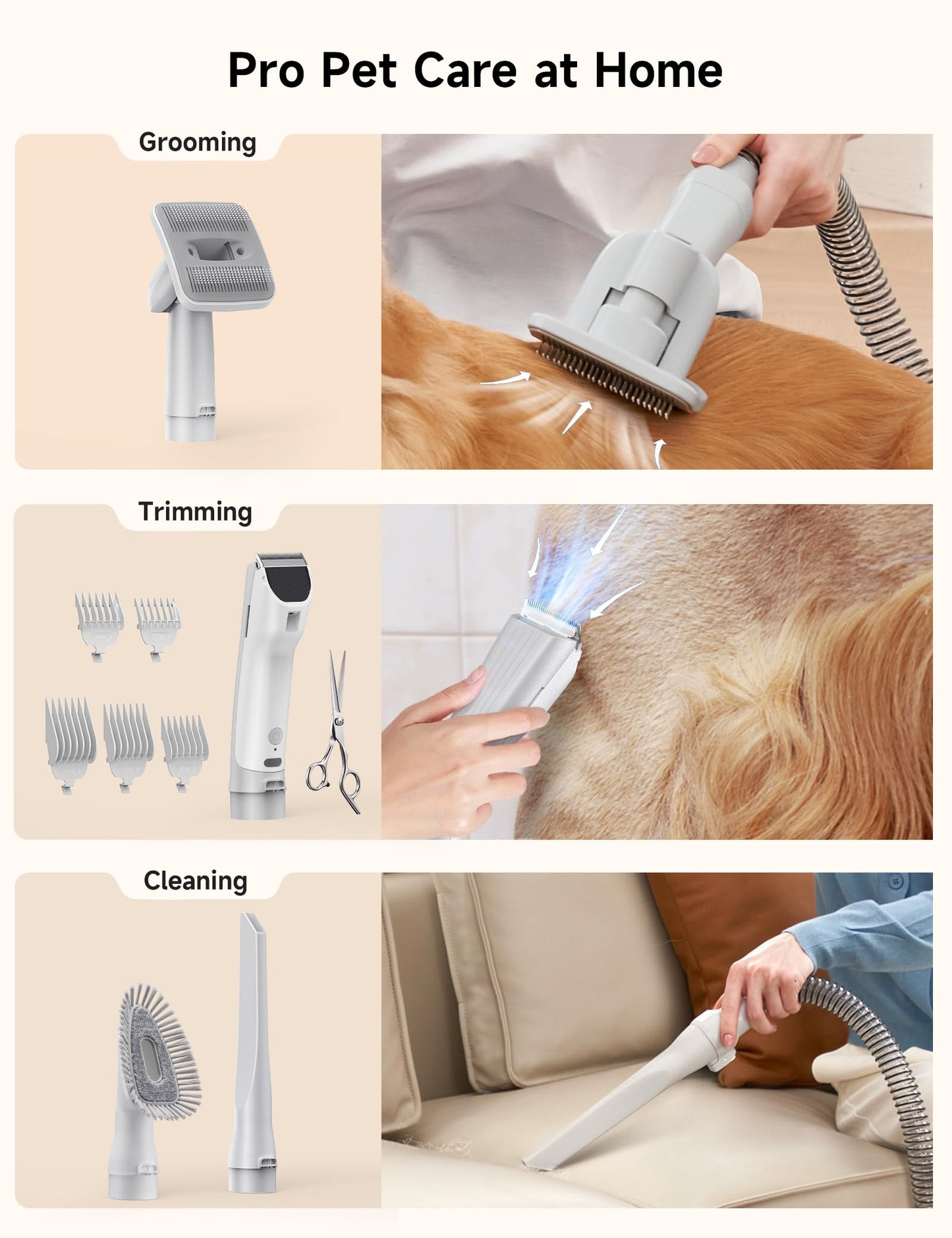 Pro Pet Care at Home

Grooming

Trimming

Cleaning