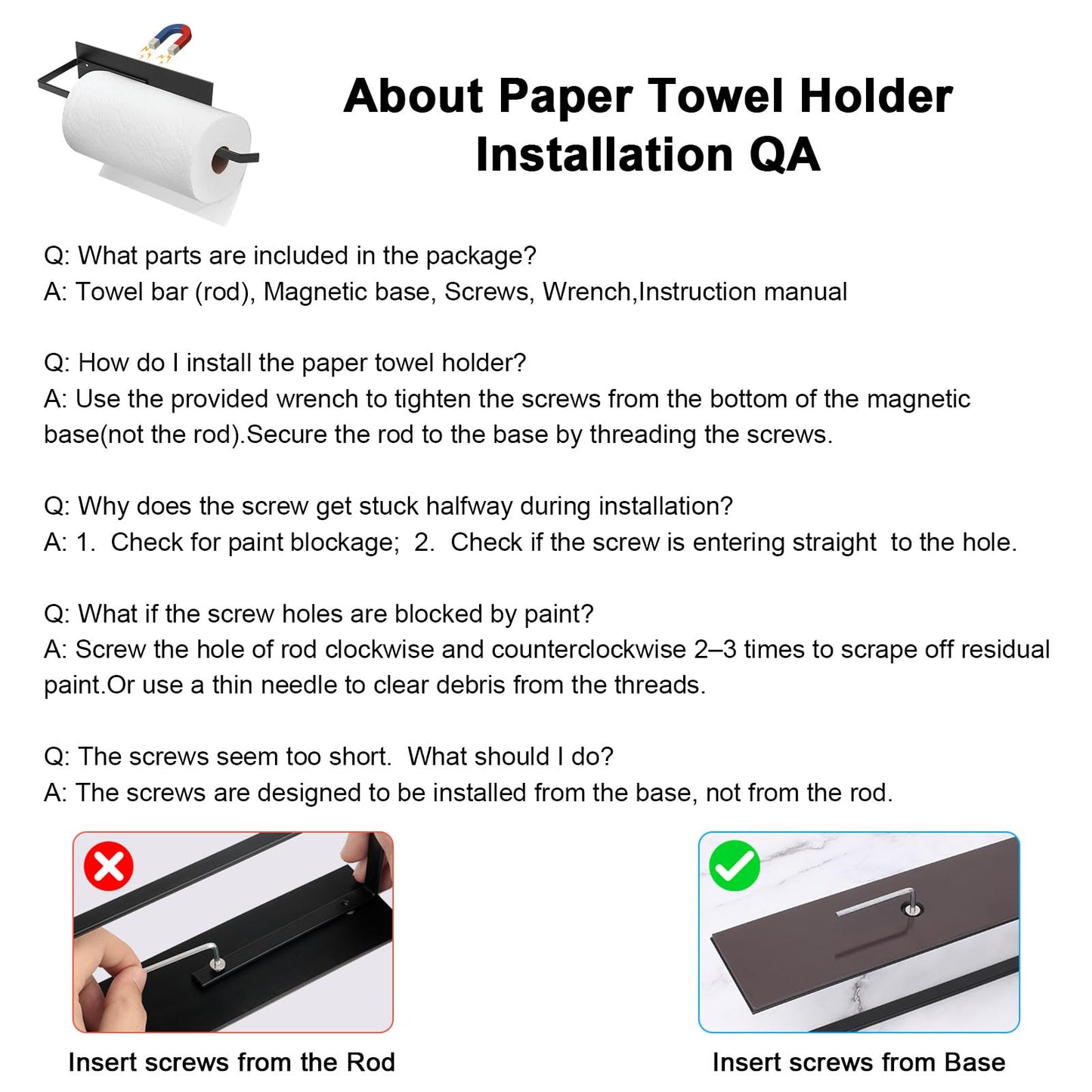 About Paper Towel Holder Installation QA

Q: What parts are included in the package?
A: Towel bar (rod), Magnetic base, Screws, Wrench,Instruction manual

Q: How do I install the paper towel holder?
A: Use the provided wrench to tighten the screws from the bottom of the magnetic base(not the rod).Secure the rod to the base by threading the screws.

Q: Why does the screw get stuck halfway during installation?
A: 1. Check for paint blockage; 2. Check if the screw is entering straight to the hole.

Q: What if the screw holes are blocked by paint?
A: Screw the hole of rod clockwise and counterclockwise 2–3 times to scrape off residual paint.Or use a thin needle to clear debris from the threads.

Q: The screws seem too short. What should I do?
A: The screws are designed to be installed from the base, not from the rod.

Insert screws from the Rod

Insert screws from Base