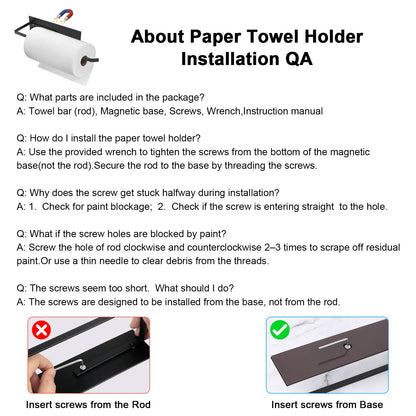 About Paper Towel Holder Installation QA

Q: What parts are included in the package?
A: Towel bar (rod), Magnetic base, Screws, Wrench,Instruction manual

Q: How do I install the paper towel holder?
A: Use the provided wrench to tighten the screws from the bottom of the magnetic base(not the rod).Secure the rod to the base by threading the screws.

Q: Why does the screw get stuck halfway during installation?
A: 1. Check for paint blockage; 2. Check if the screw is entering straight to the hole.

Q: What if the screw holes are blocked by paint?
A: Screw the hole of rod clockwise and counterclockwise 2–3 times to scrape off residual paint.Or use a thin needle to clear debris from the threads.

Q: The screws seem too short. What should I do?
A: The screws are designed to be installed from the base, not from the rod.

Insert screws from the Rod

Insert screws from Base