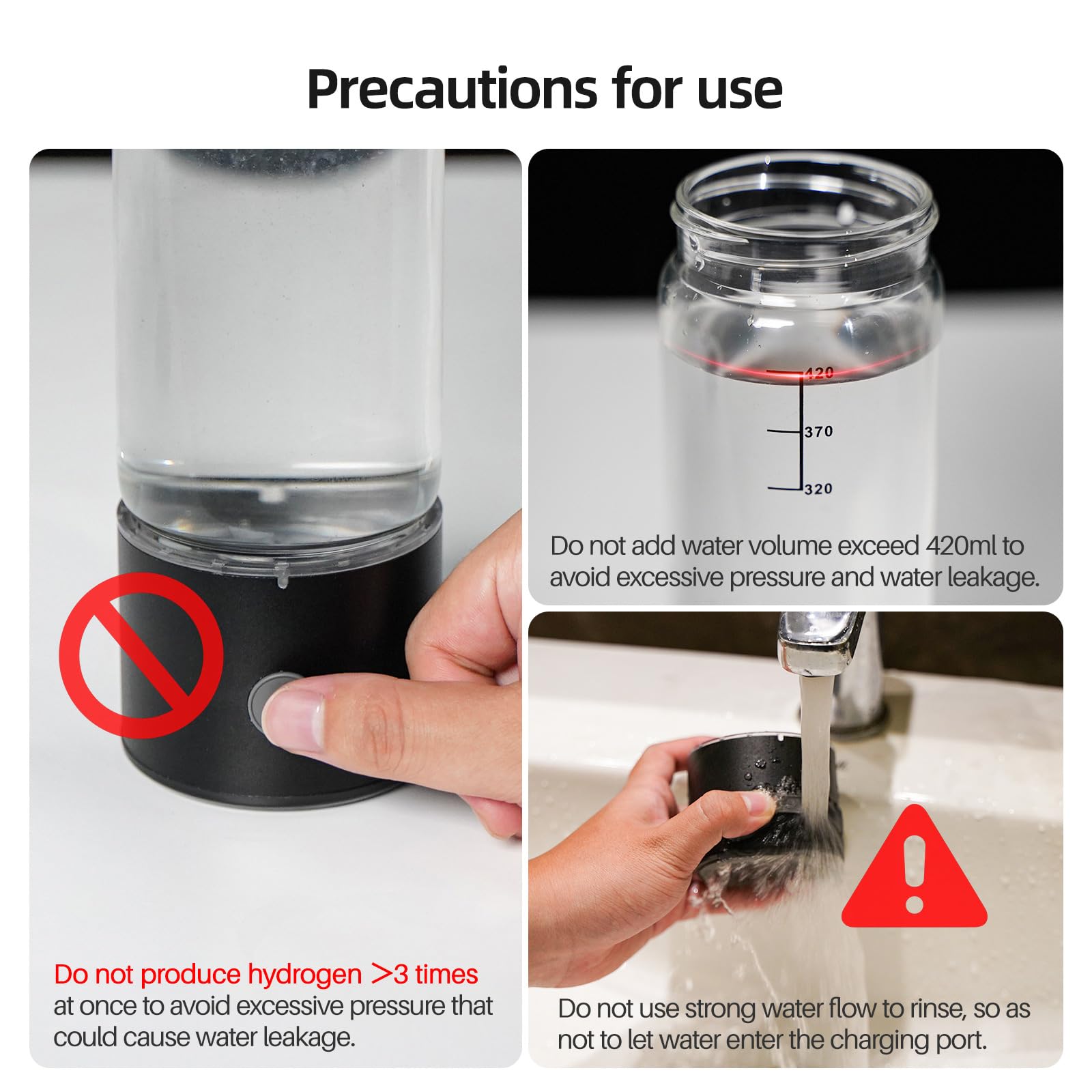 Precautions for use

Do not produce hydrogen >3 times at once to avoid excessive pressure that could cause water leakage.

420
370
320

Do not add water volume exceed 420ml to avoid excessive pressure and water leakage.

Do not use strong water flow to rinse, so as not to let water enter the charging port.