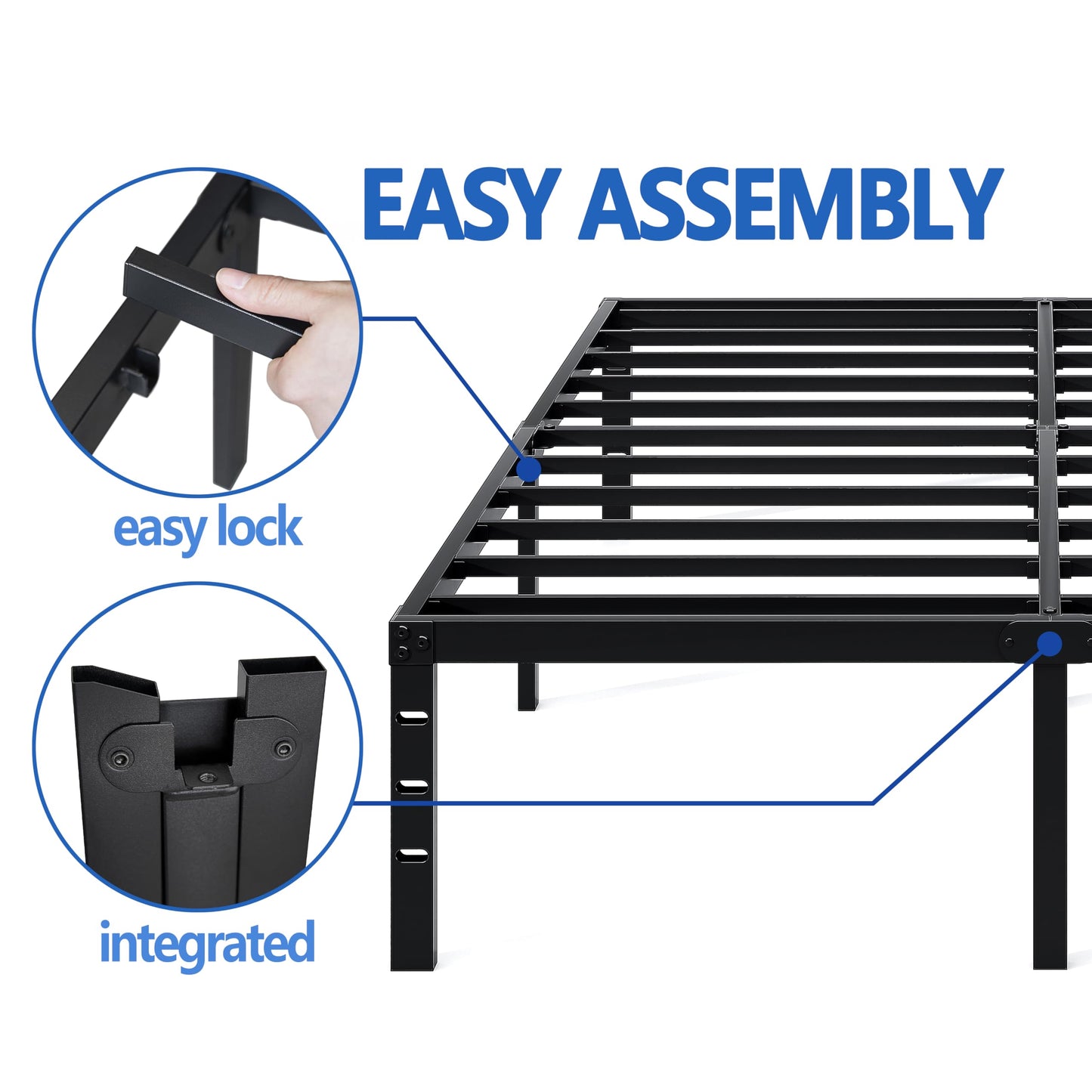 EASY ASSEMBLY

easy lock

integrated