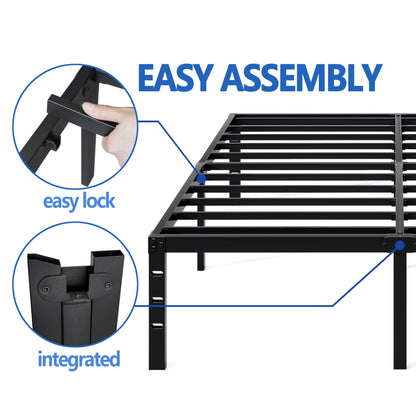 EASY ASSEMBLY

easy lock

integrated