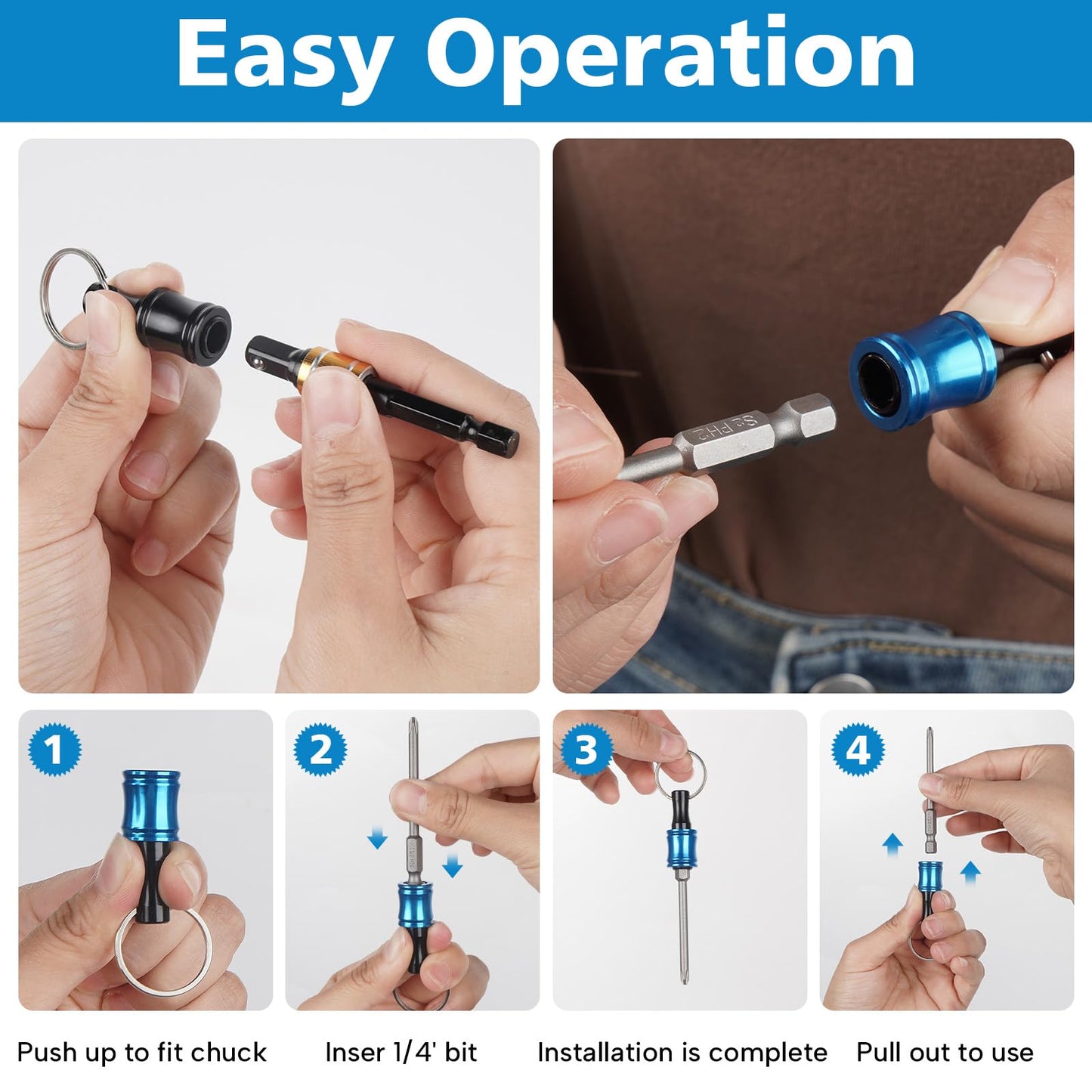 Easy Operation

S2 PH2

1

2

3

4

Push up to fit chuck

Inser 1/4' bit

Installation is complete

Pull out to use