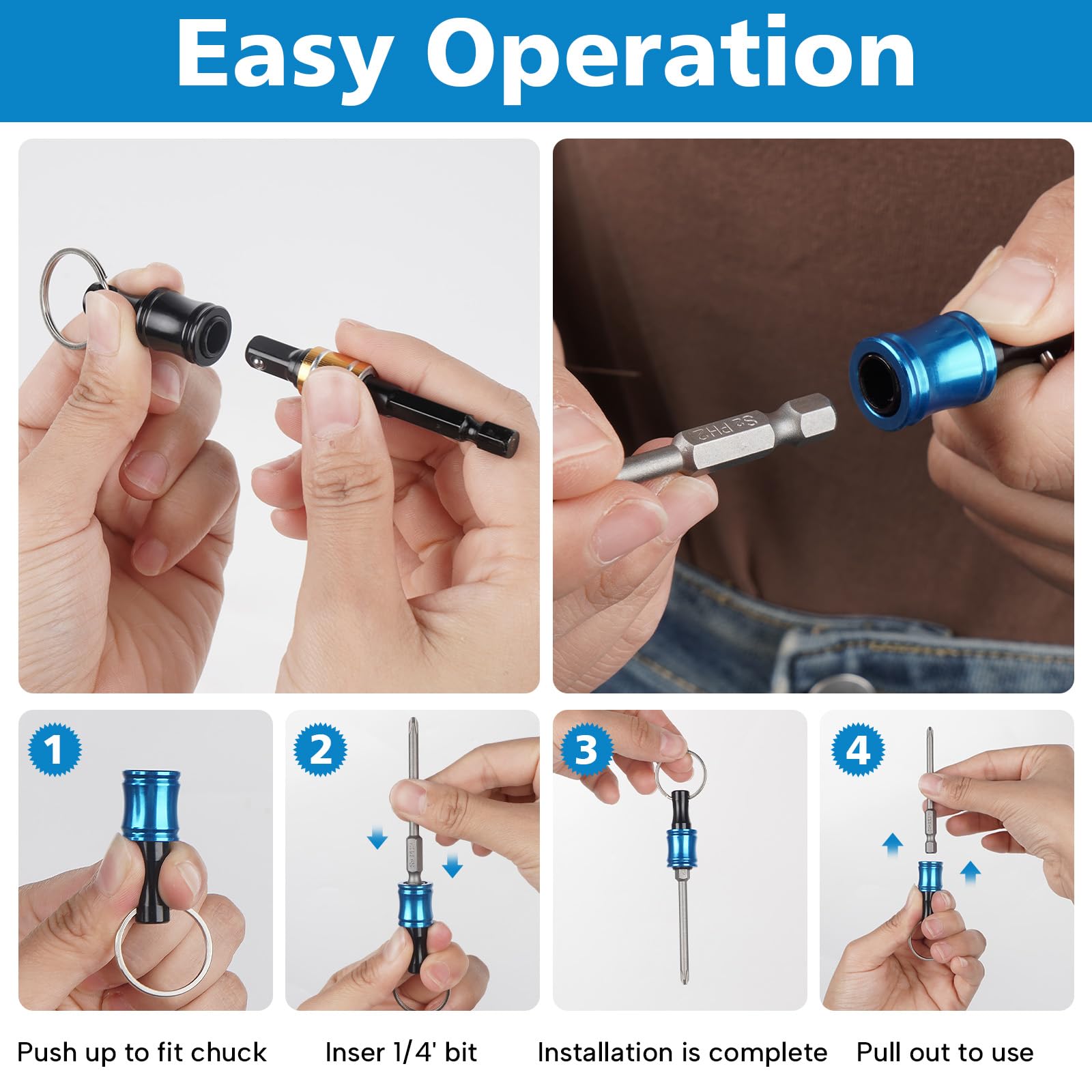 Easy Operation

S2 PH2

1

2

3

4

Push up to fit chuck

Inser 1/4' bit

Installation is complete

Pull out to use