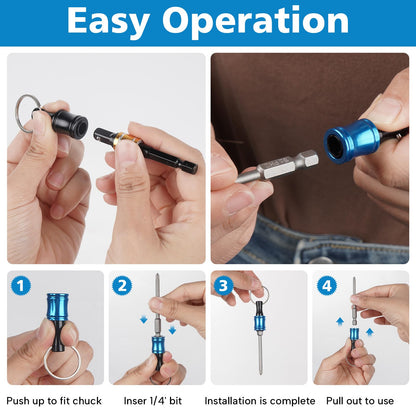 Easy Operation

1

2

3

4

Push up to fit chuck

Inser 1/4' bit

Installation is complete

Pull out to use