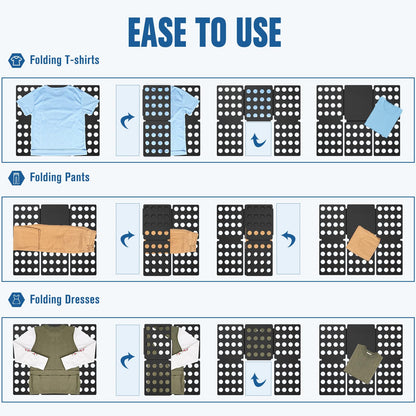 EASE TO USE

Folding T-shirts

Folding Pants

Folding Dresses