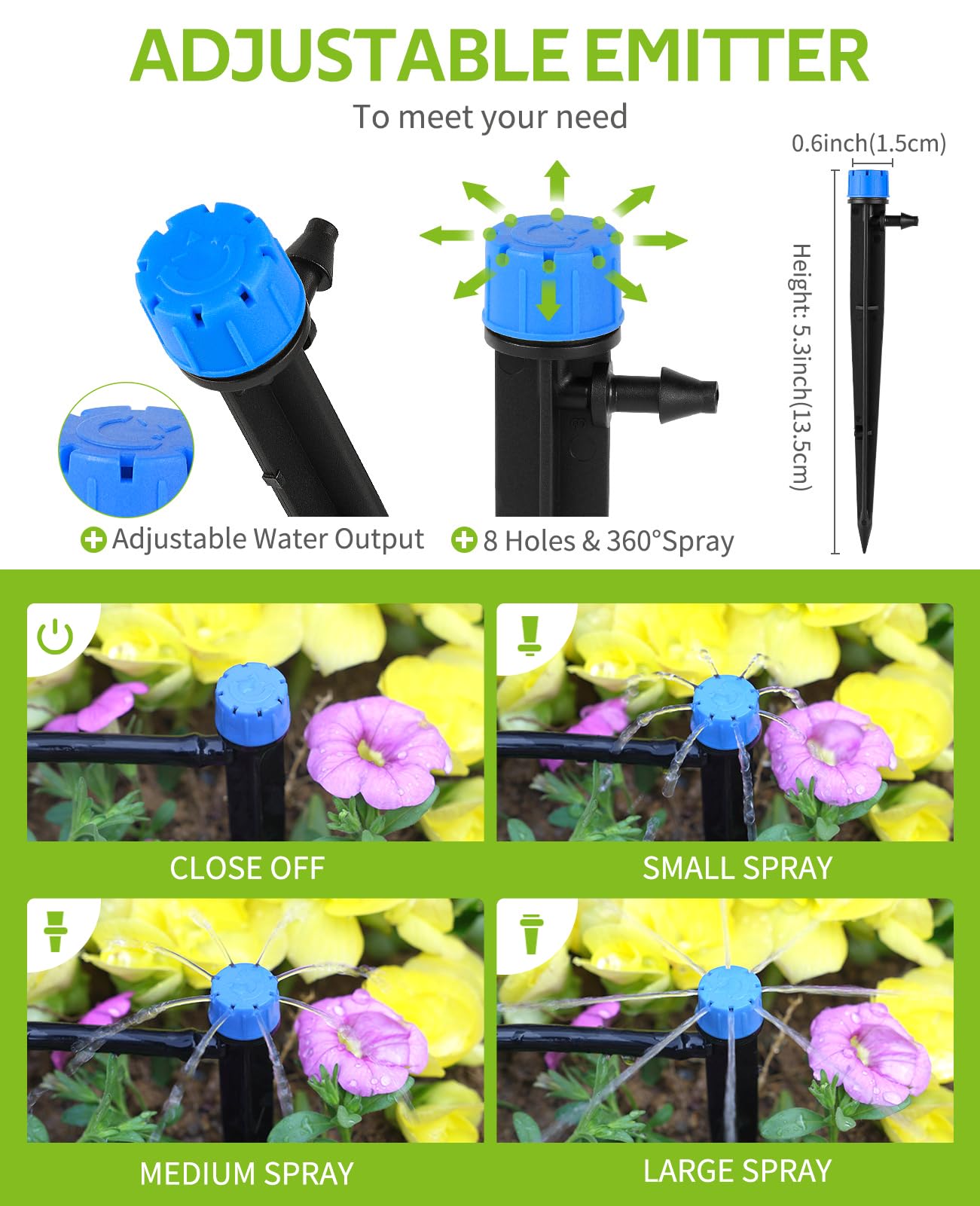 ADJUSTABLE EMITTER

To meet your need

0.6inch(1.5cm)

Height: 5.3inch(13.5cm)

Adjustable Water Output

8 Holes & 360°Spray

CLOSE OFF

SMALL SPRAY

MEDIUM SPRAY

LARGE SPRAY