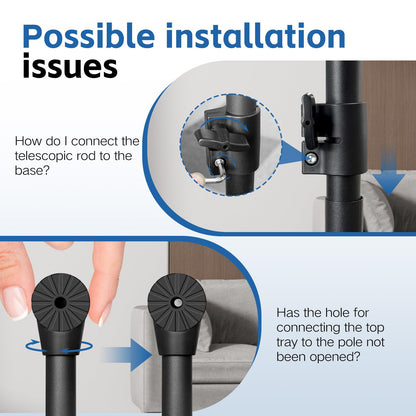 Possible installation issues

How do I connect the telescopic rod to the base?

Has the hole for connecting the top tray to the pole not been opened?