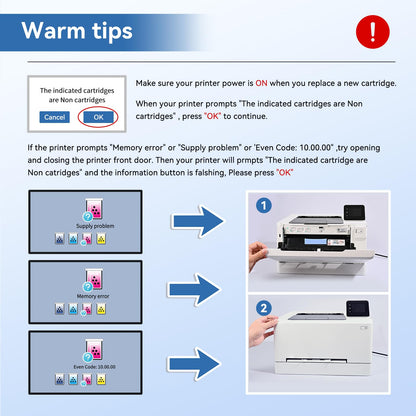 Warm tips

!

The indicated cartridges are Non cartridges

Cancel OK

Make sure your printer power is ON when you replace a new cartridge.

When your printer prompts "The indicated cartridges are Non cartridges" , press "OK" to continue.

If the printer prompts "Memory error" or "Supply problem" or 'Even Code: 10.00.00" ,try opening and closing the printer front door. Then your printer will prmpts "The indicated cartridge are Non catridges" and the information button is falshing, Please press "OK"

Supply problem

Memory error

Even Code: 10.00.00

1

2