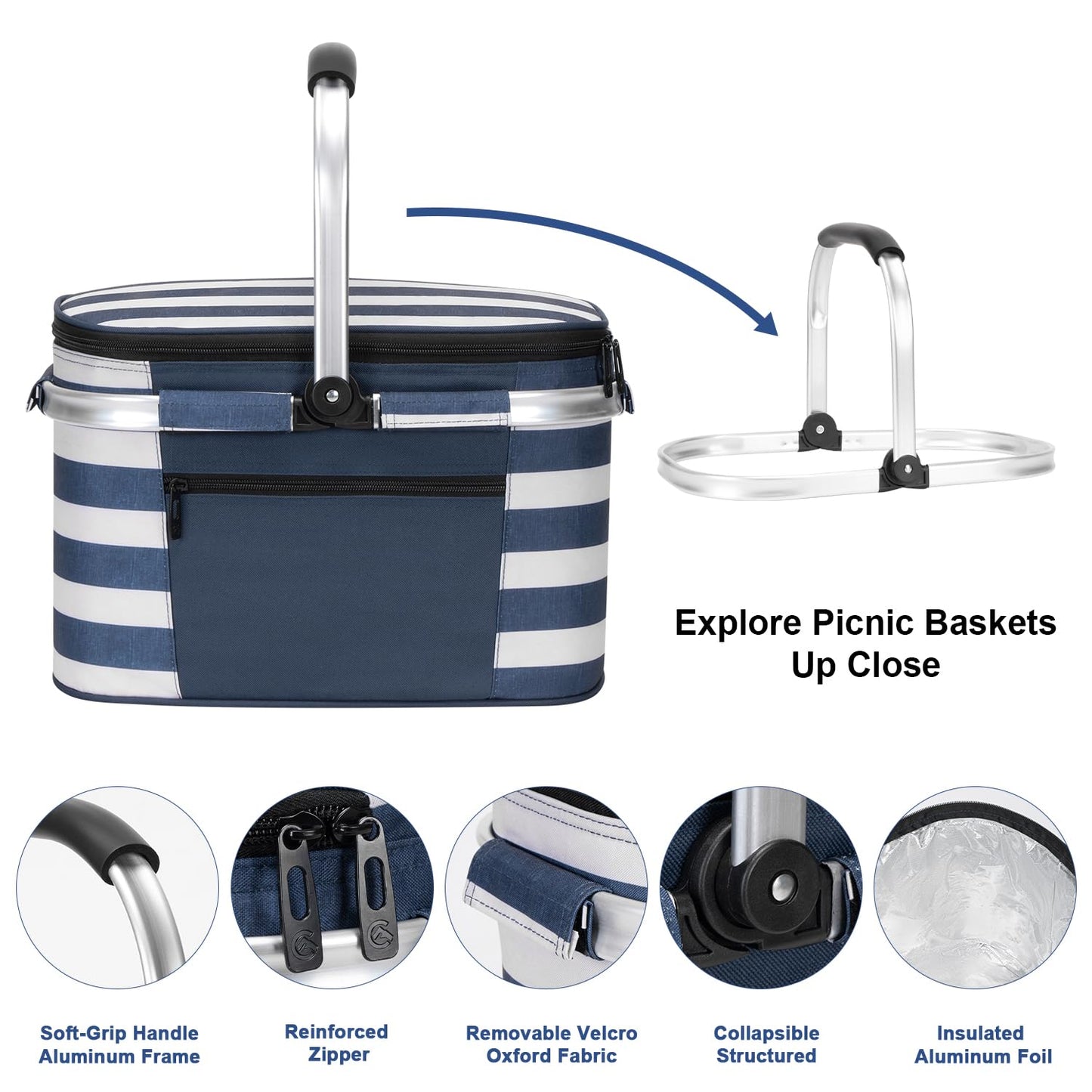 Explore Picnic Baskets Up Close

Soft-Grip Handle Aluminum Frame

Reinforced Zipper

Removable Velcro Oxford Fabric

Collapsible Structured

Insulated Aluminum Foil