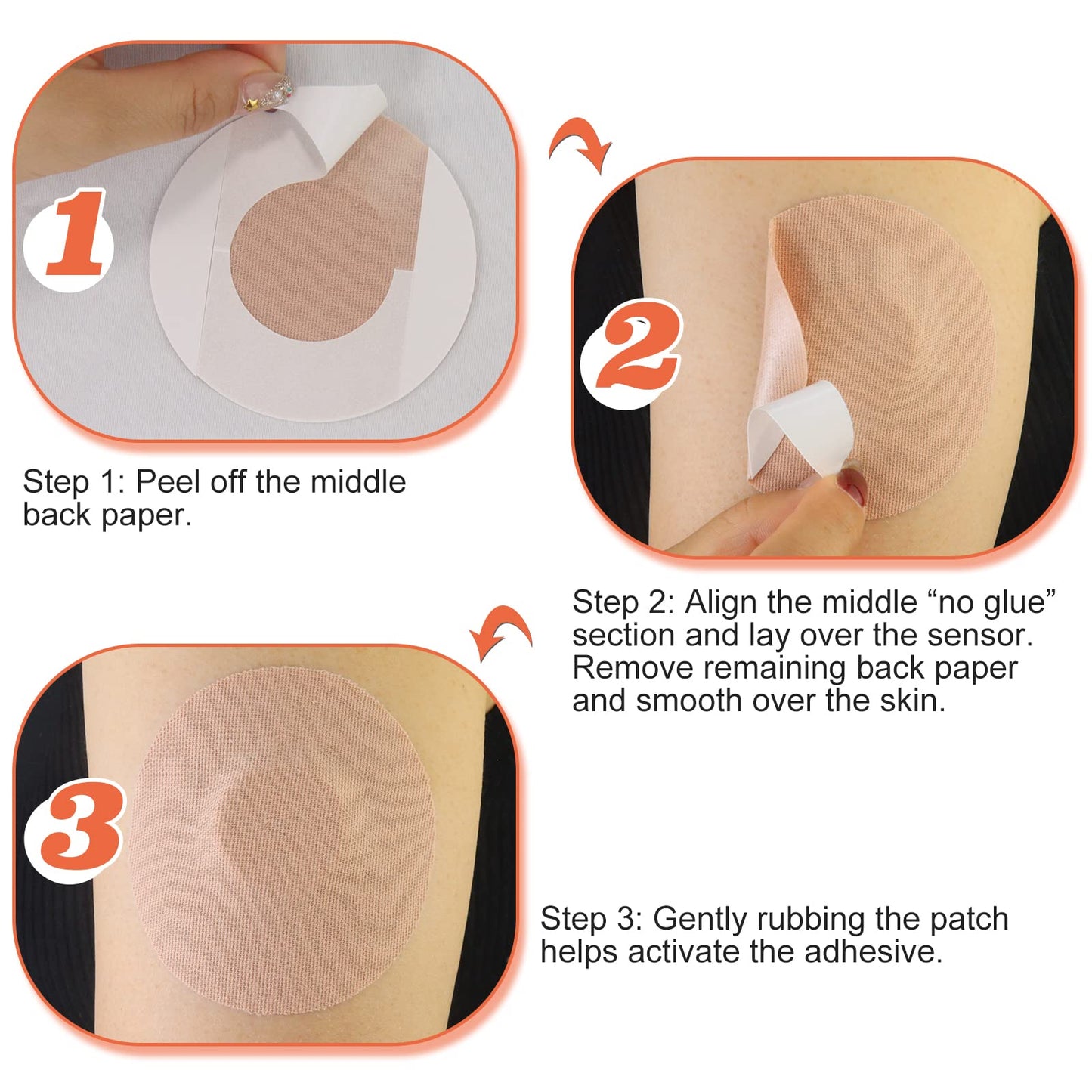 1

Step 1: Peel off the middle back paper.

2

Step 2: Align the middle “no glue” section and lay over the sensor. Remove remaining back paper and smooth over the skin.

3

Step 3: Gently rubbing the patch helps activate the adhesive.