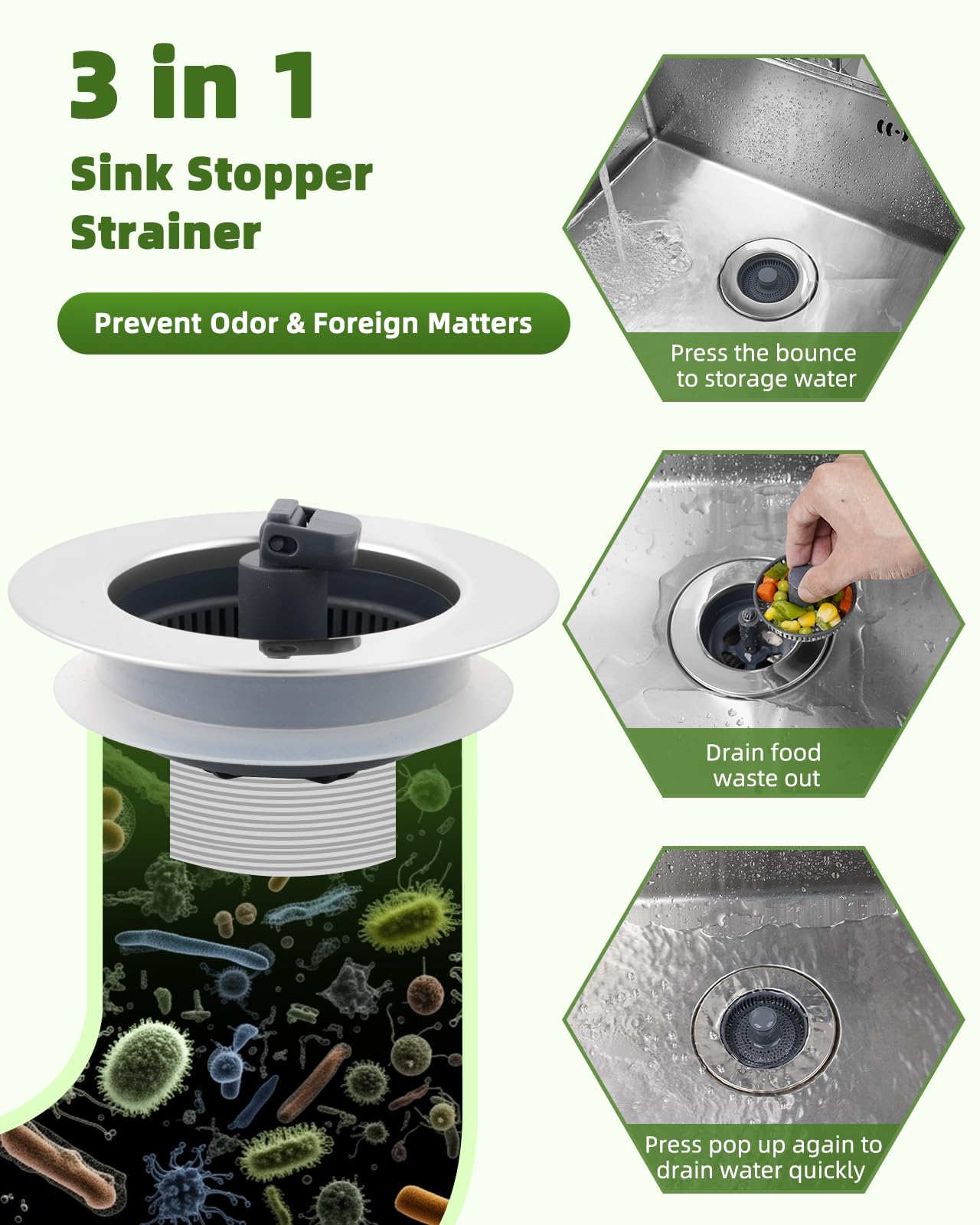 3 in 1

Sink Stopper Strainer

Prevent Odor & Foreign Matters

Press the bounce to storage water

Drain food waste out

Press pop up again to drain water quickly